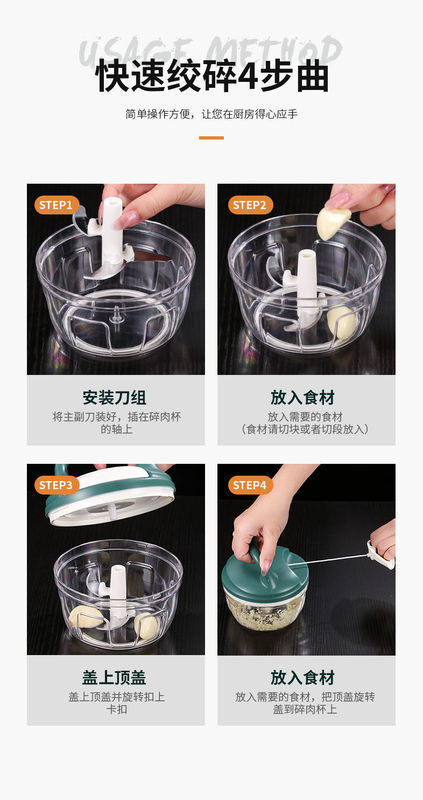 USAGE METHOD
快速绞碎4步曲

简单操作方便，让您在厨房得心应手

STEP1

安装刀组
将主副刀装好，插在碎肉杯的轴上

STEP2

放入食材
放入需要的食材
（食材请切块或者切段放入）

STEP3

盖上顶盖
盖上顶盖并旋转扣上卡扣

STEP4

放入食材
放入需要的食材，把顶盖旋转盖到碎肉杯上