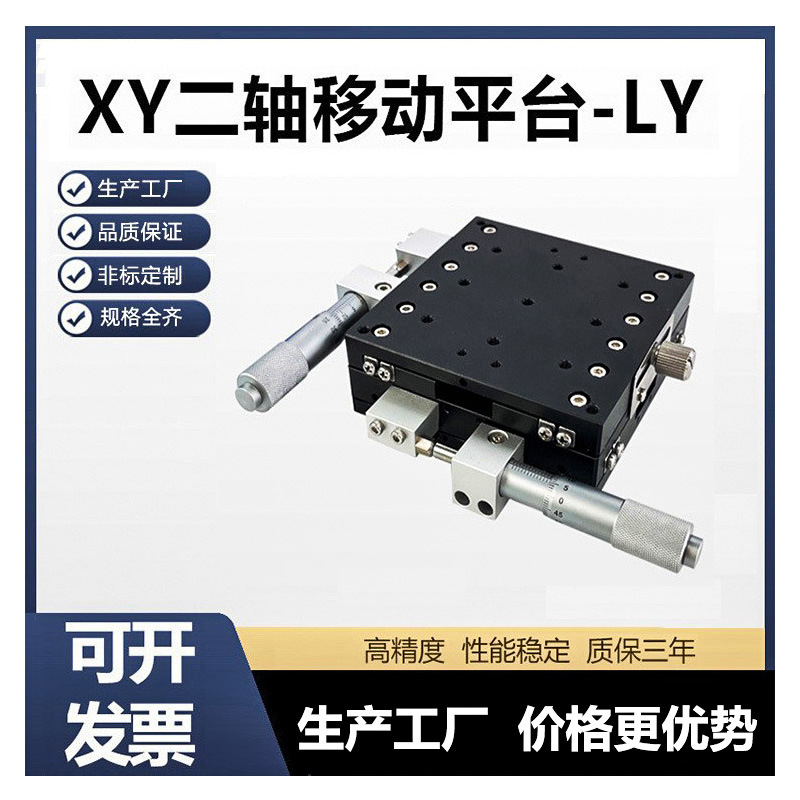 XY二轴移动平台-LY

生产工厂
品质保证
非标定制
规格全齐

5
0
45

可开发票

高精度 性能稳定 质保三年

生产工厂 价格更优势