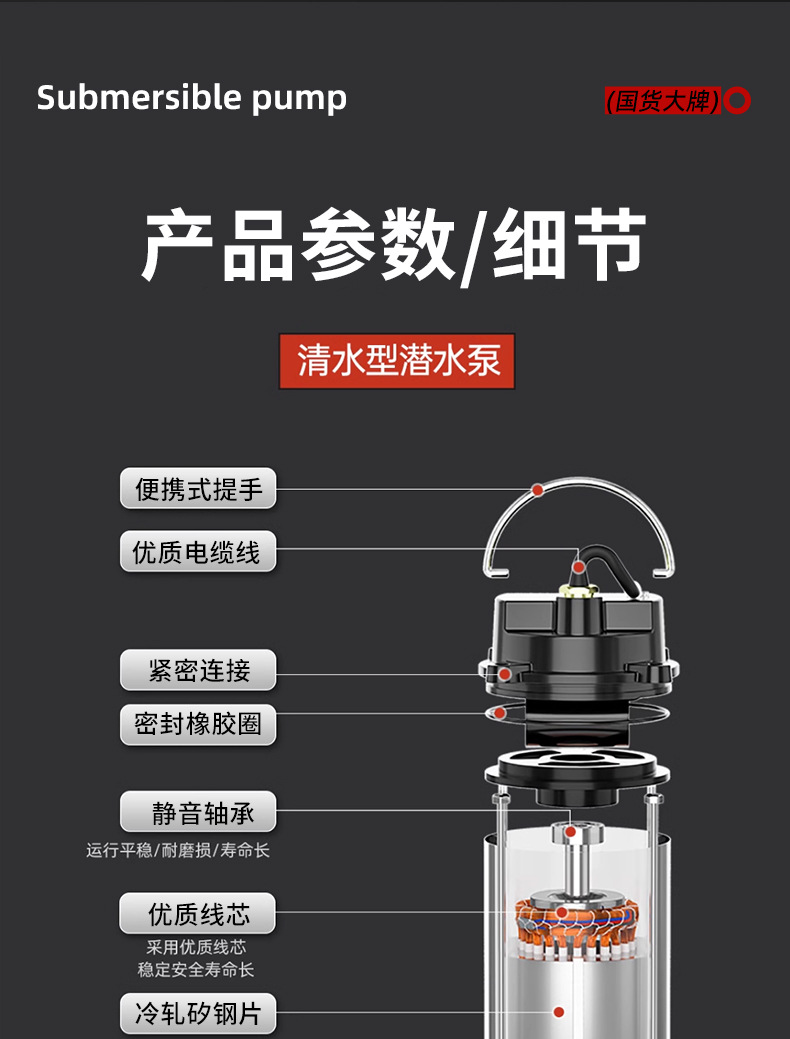 Submersible pump

(国货大牌)

产品参数/细节

清水型潜水泵

便携式提手

优质电缆线

紧密连接

密封橡胶圈

静音轴承

运行平稳/耐磨损/寿命长

优质线芯

采用优质线芯
稳定安全寿命长

冷轧矽钢片