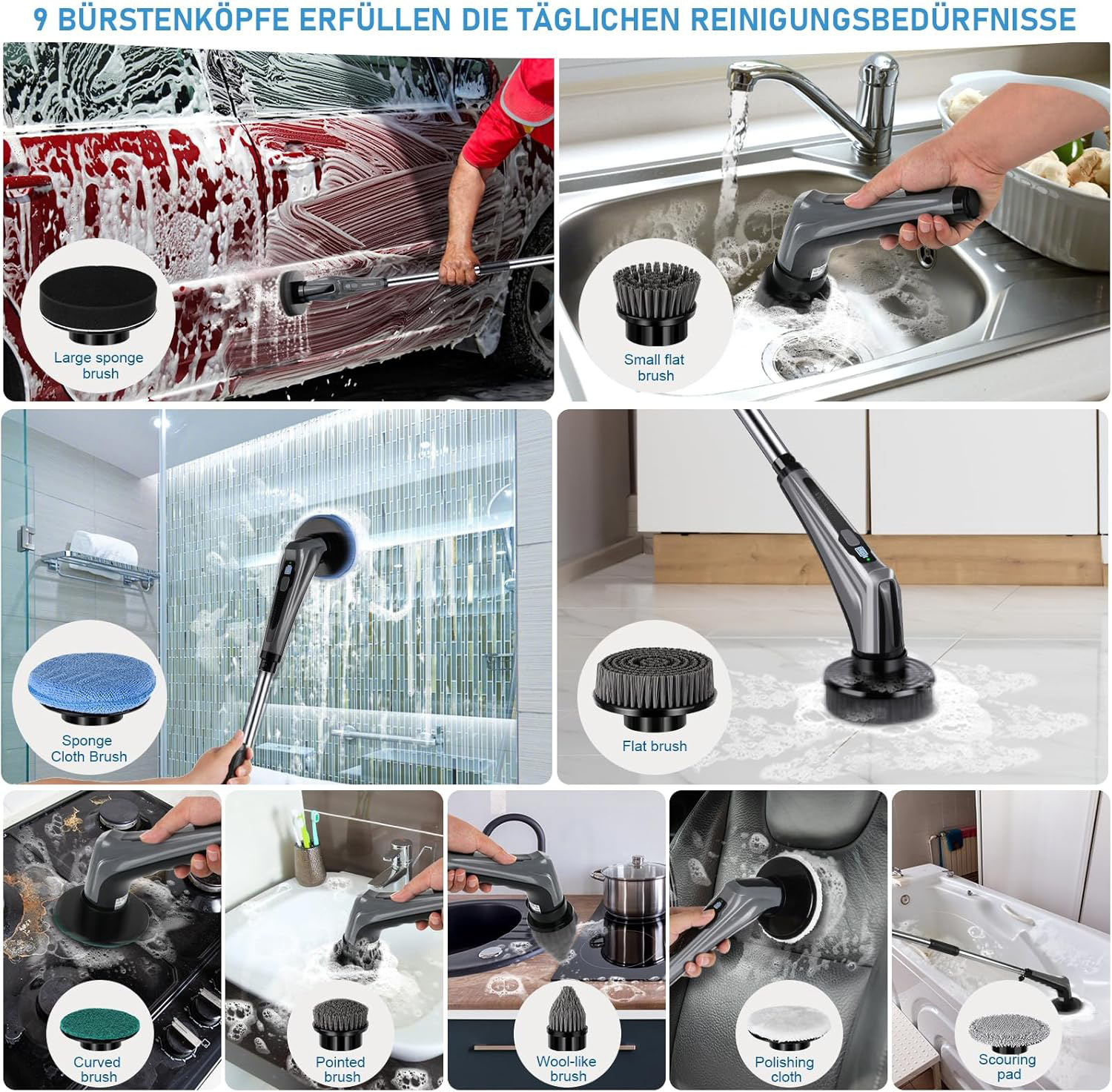 9 BÜRSTENKÖPFE ERFÜLLEN DIE TÄGLICHEN REINIGUNGSBEDÜRFNISSE

Large sponge brush

Small flat brush

Sponge Cloth Brush

Flat brush

Curved brush

Pointed brush

Wool-like brush

Polishing cloth

Scouring pad