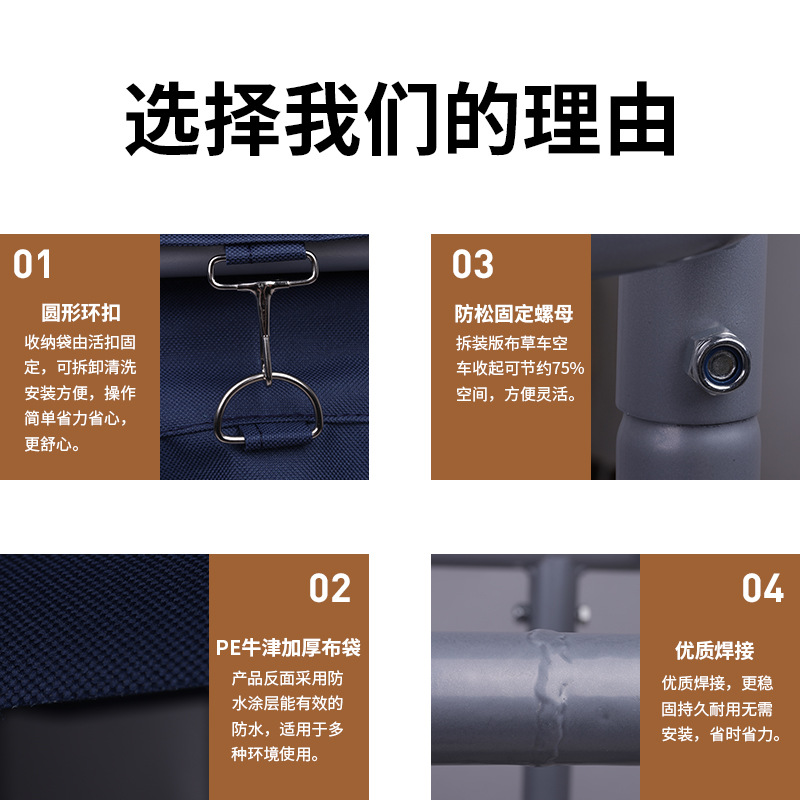 选择我们的理由

01

圆形环扣

收纳袋由活扣固定，可拆卸清洗安装方便，操作简单省力省心，更舒心。

03

防松固定螺母

拆装版布草车空车收起可节约75%空间，方便灵活。

02

PE牛津加厚布袋

产品反面采用防水涂层能有效的防水，适用于多种环境使用。

04

优质焊接

优质焊接，更稳固持久耐用无需安装，省时省力。