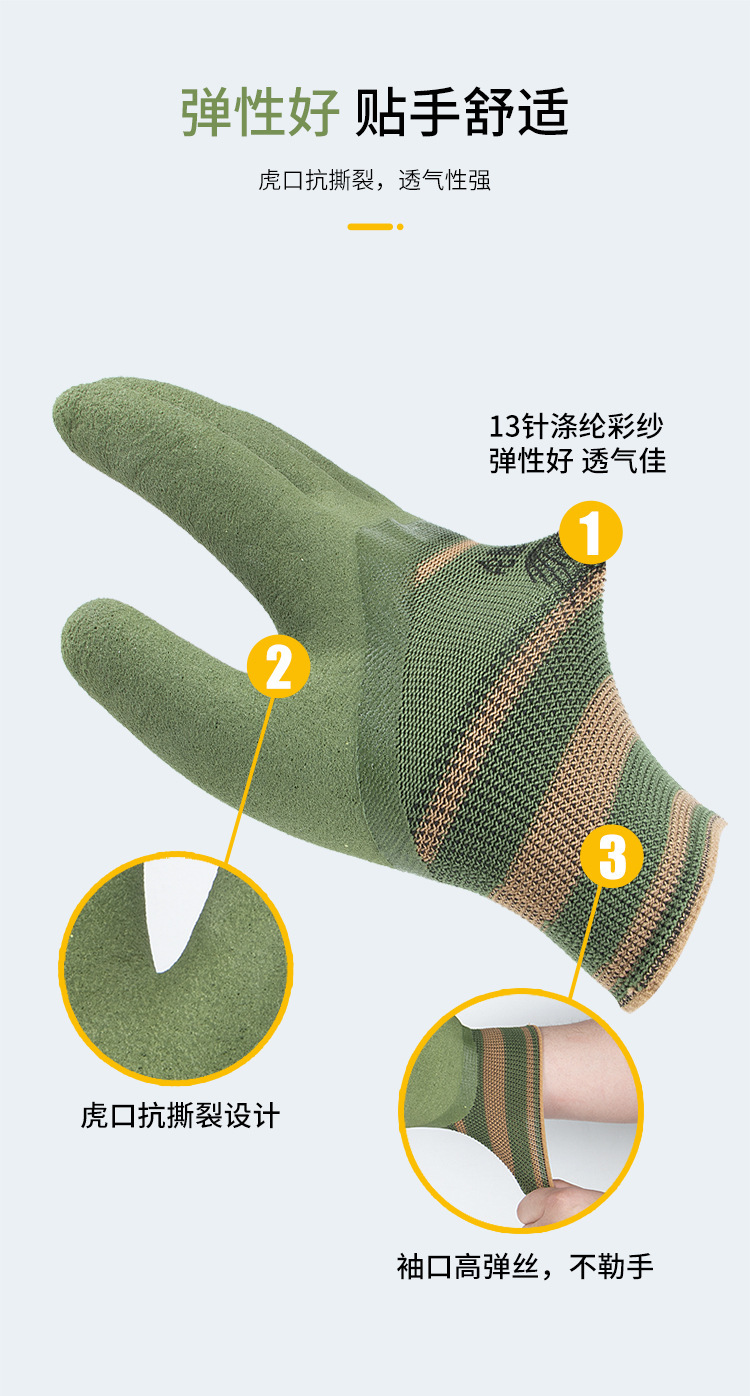 弹性好 贴手舒适

虎口抗撕裂，透气性强

13针涤纶彩纱
弹性好 透气佳

1

2

3

虎口抗撕裂设计

袖口高弹丝，不勒手