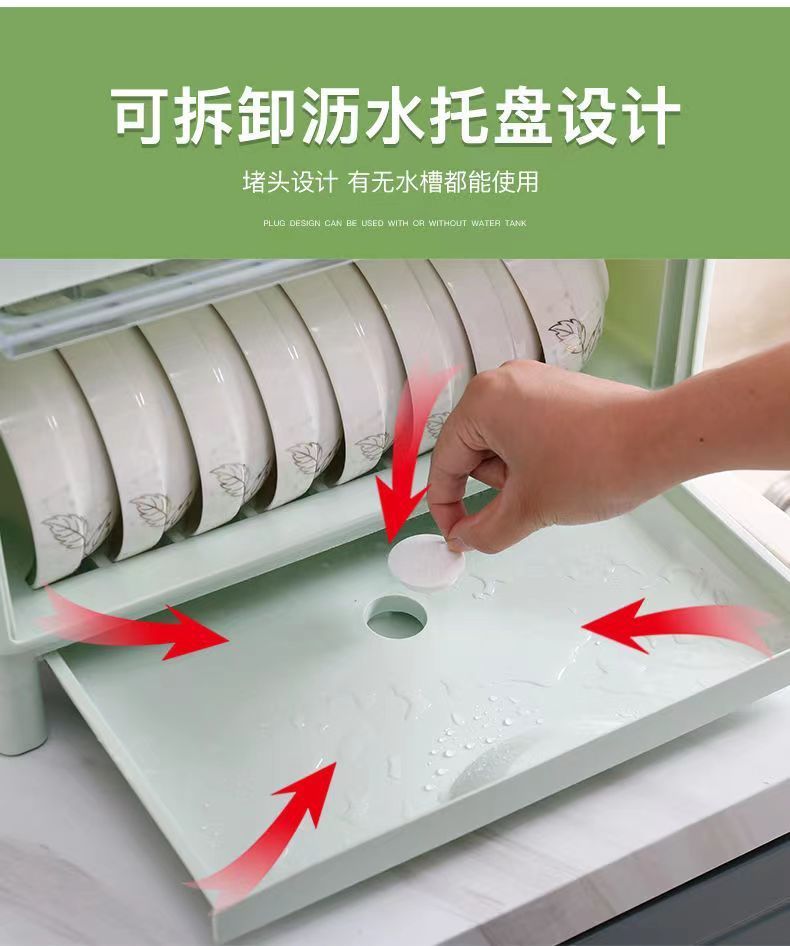 可拆卸沥水托盘设计

堵头设计 有无水槽都能使用

PLUG DESIGN CAN BE USED WITH OR WITHOUT WATER TANK