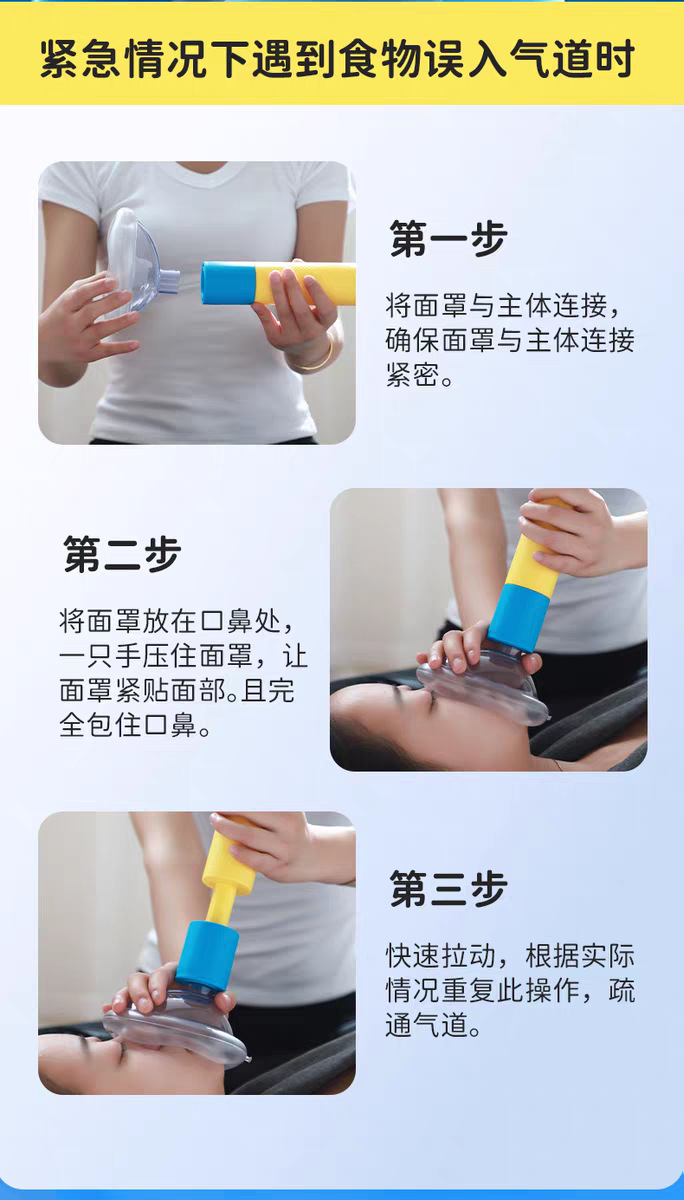 紧急情况下遇到食物误入气道时

第一步

将面罩与主体连接，确保面罩与主体连接紧密。

第二步

将面罩放在口鼻处，一只手压住面罩，让面罩紧贴面部。且完全包住口鼻。

第三步

快速拉动，根据实际情况重复此操作，疏通气道。