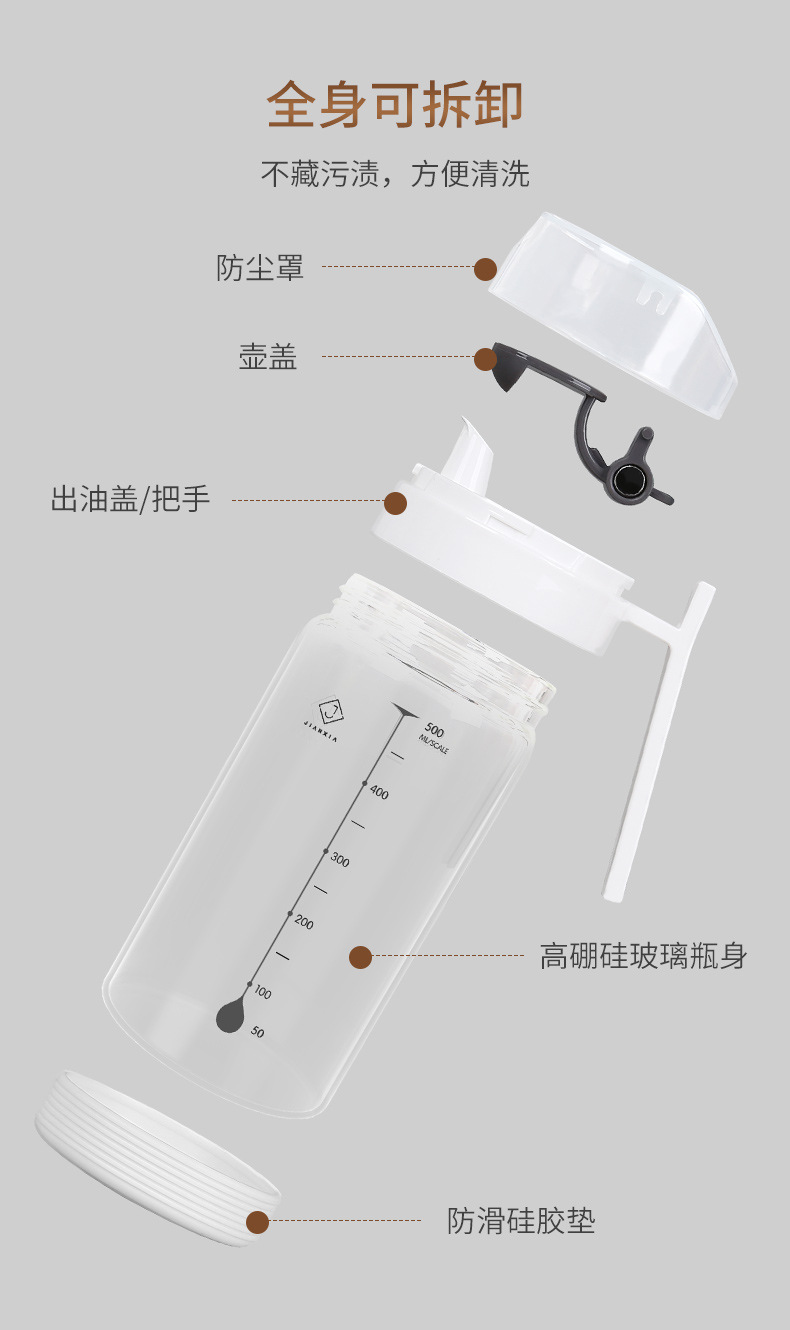 全身可拆卸

不藏污渍，方便清洗

防尘罩

壶盖

出油盖/把手

JIANXIA

500
ML/SCALE

400

300

200

100

50

高硼硅玻璃瓶身

防滑硅胶垫