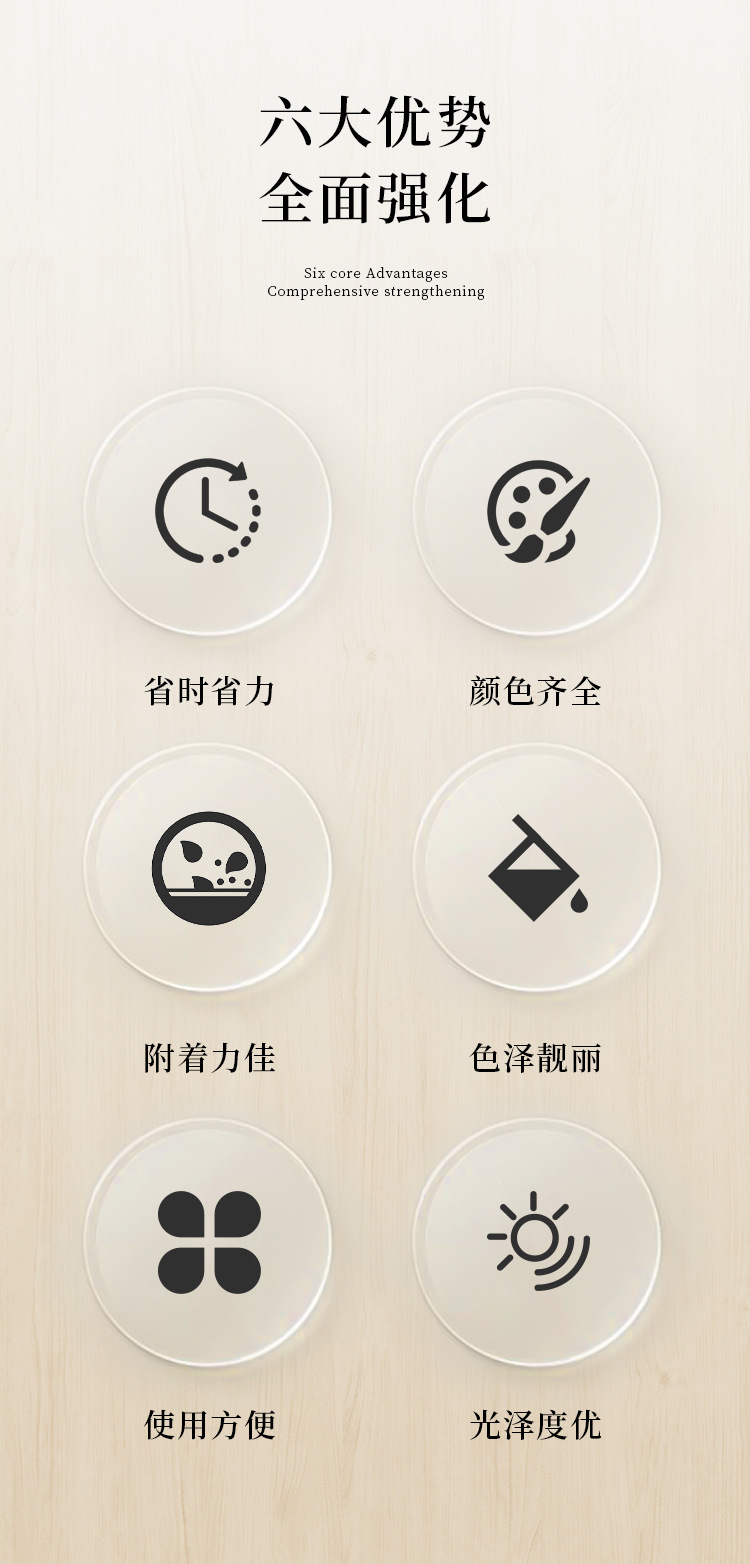 六大优势
全面强化

Six core Advantages
Comprehensive strengthening

省时省力

颜色齐全

附着力佳

色泽靓丽

使用方便

光泽度优