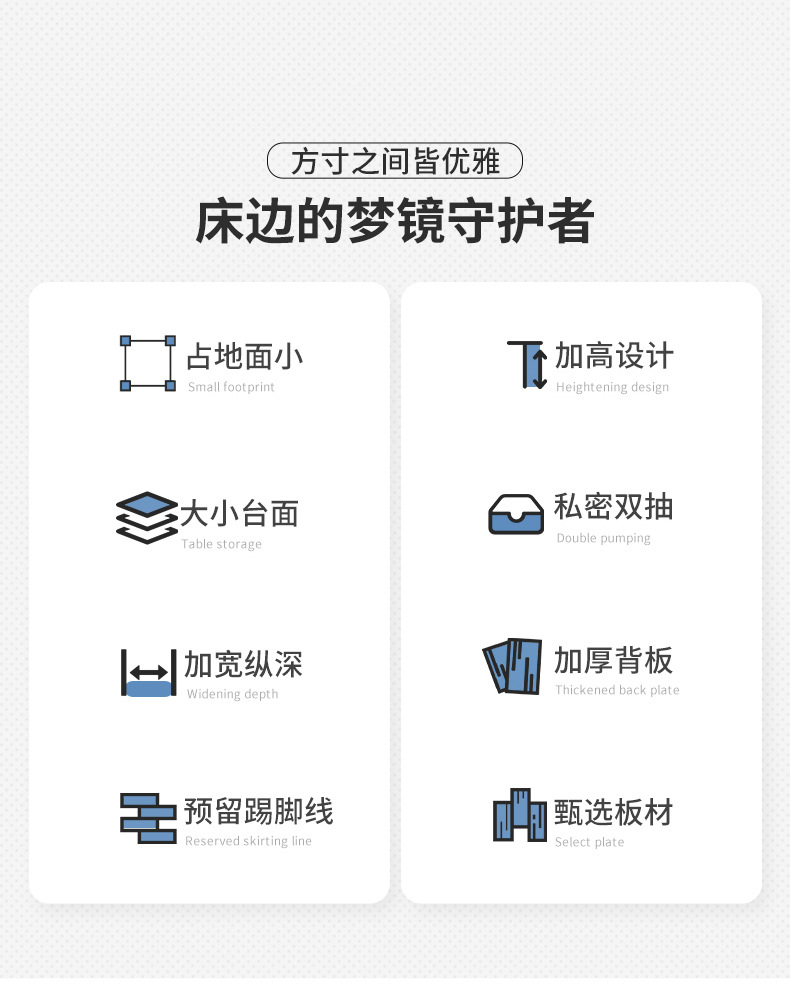 方寸之间皆优雅

床边的梦镜守护者

占地面小
Small footprint

大小台面
Table storage

加宽纵深
Widening depth

预留踢脚线
Reserved skirting line

加高设计
Heightening design

私密双抽
Double pumping

加厚背板
Thickened back plate

甄选板材
Select plate