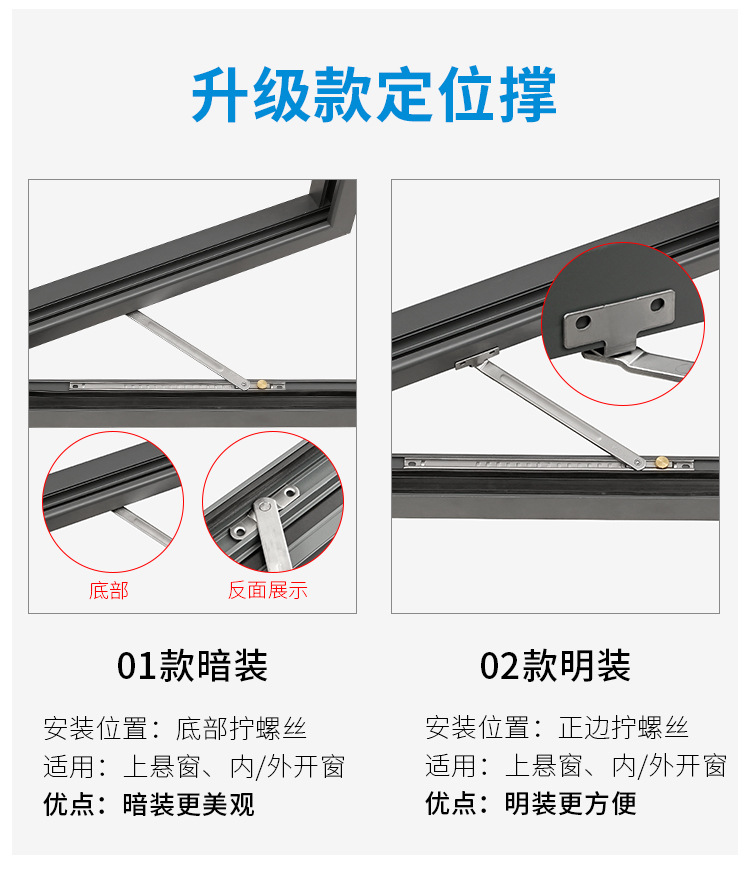 升级款定位撑

底部

反面展示

01款暗装

安装位置：底部拧螺丝
适用：上悬窗、内/外开窗
优点：暗装更美观

02款明装

安装位置：正边拧螺丝
适用：上悬窗、内/外开窗
优点：明装更方便