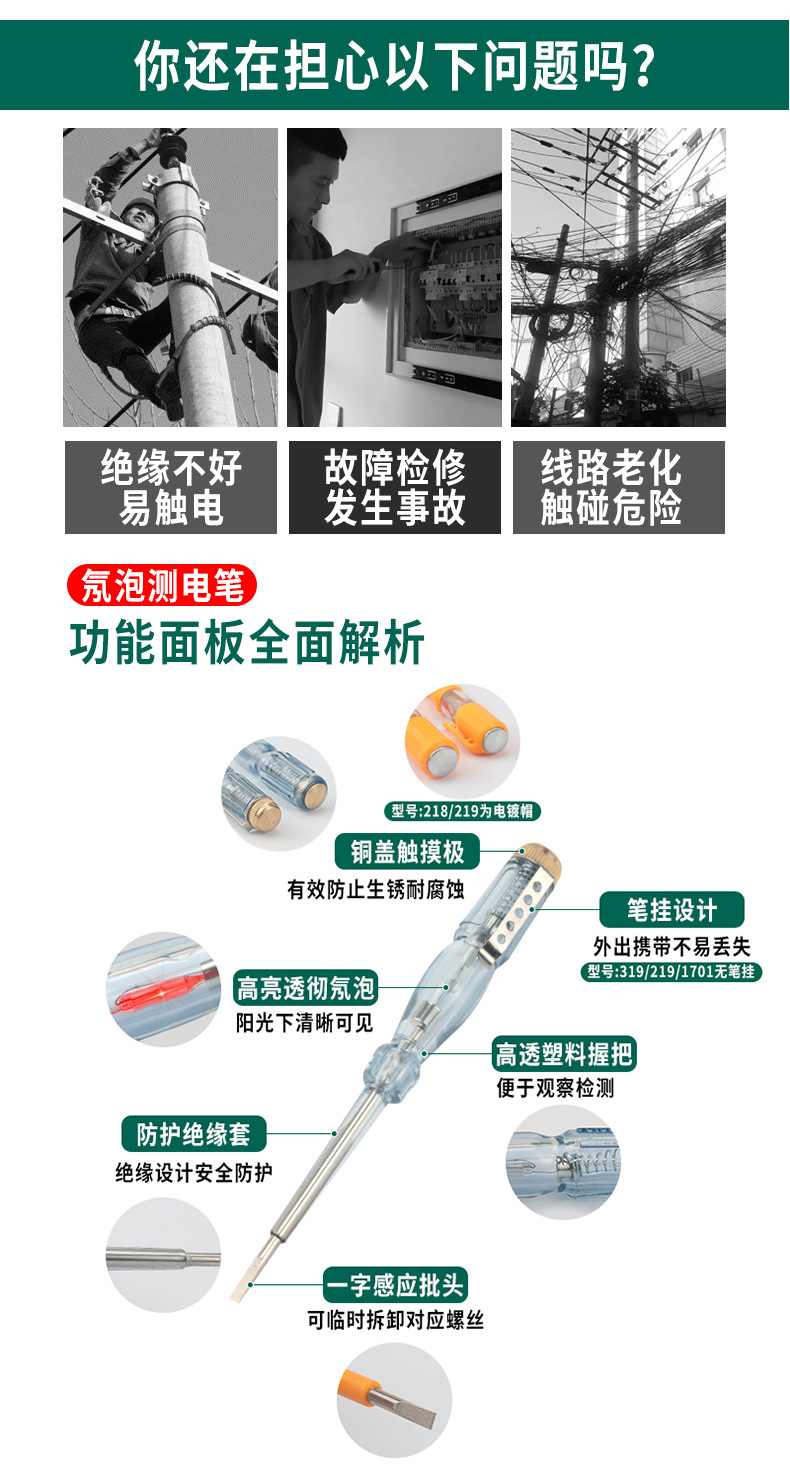 你还在担心以下问题吗?

绝缘不好
易触电

故障检修
发生事故

线路老化
触碰危险

氖泡测电笔
功能面板全面解析

型号:218/219为电镀帽

铜盖触摸极
有效防止生锈耐腐蚀

笔挂设计
外出携带不易丢失
型号:319/219/1701无笔挂

高亮透彻氖泡
阳光下清晰可见

高透塑料握把
便于观察检测

防护绝缘套
绝缘设计安全防护

一字感应批头
可临时拆卸对应螺丝