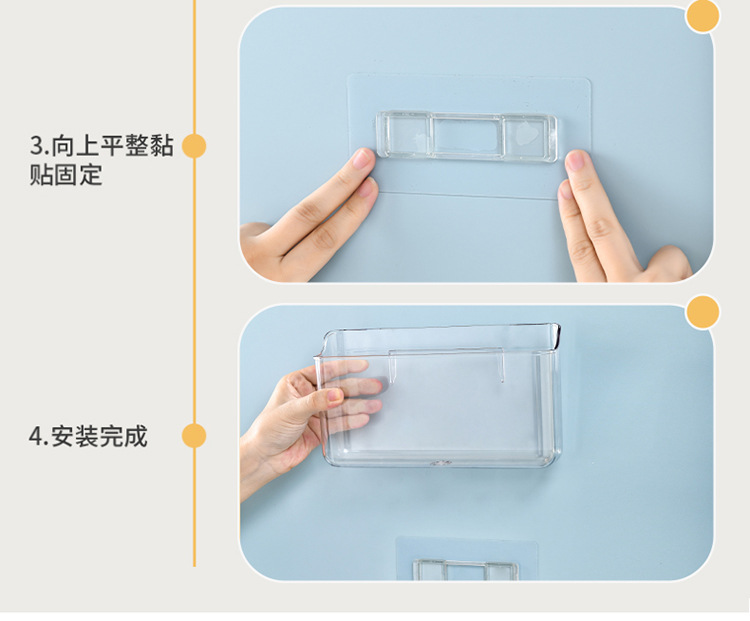 3.向上平整黏贴固定

4.安装完成