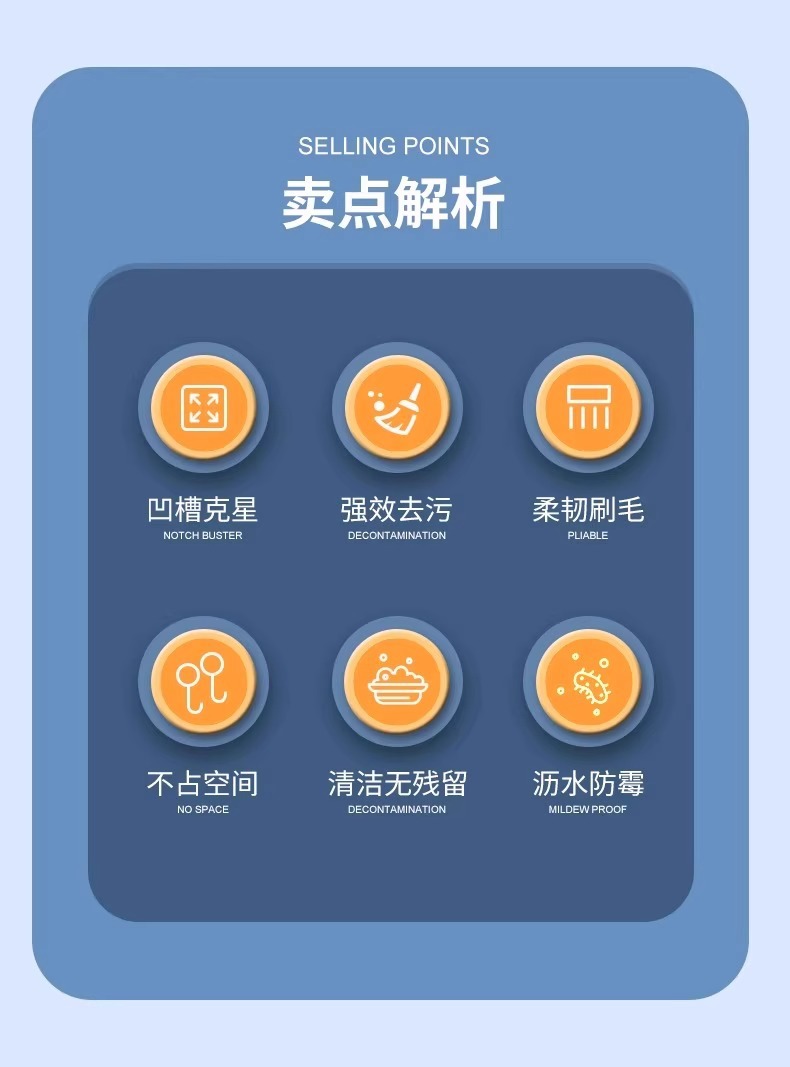 SELLING POINTS
卖点解析

凹槽克星
NOTCH BUSTER

强效去污
DECONTAMINATION

柔韧刷毛
PLIABLE

不占空间
NO SPACE

清洁无残留
DECONTAMINATION

沥水防霉
MILDEW PROOF