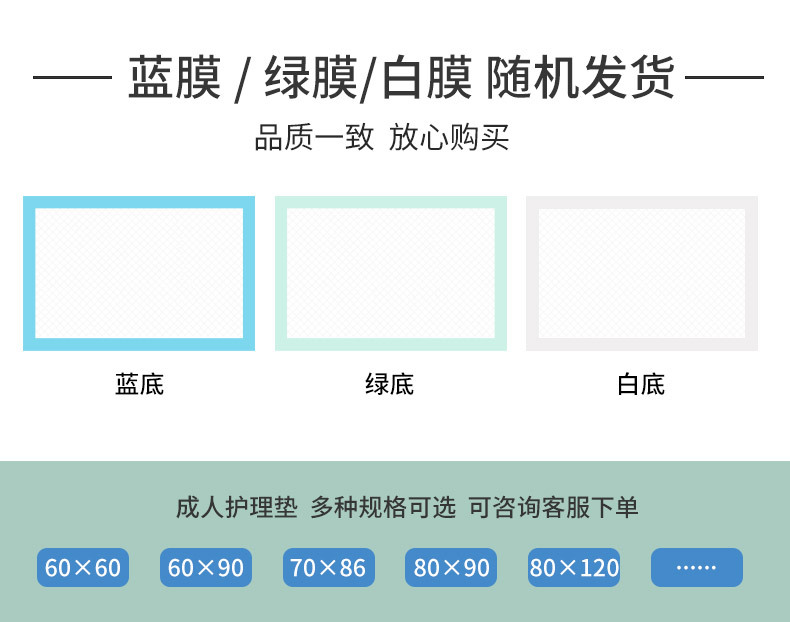 蓝膜 / 绿膜/白膜 随机发货

品质一致 放心购买

蓝底

绿底

白底

成人护理垫 多种规格可选 可咨询客服下单

60×60

60×90

70×86

80×90

80×120

……