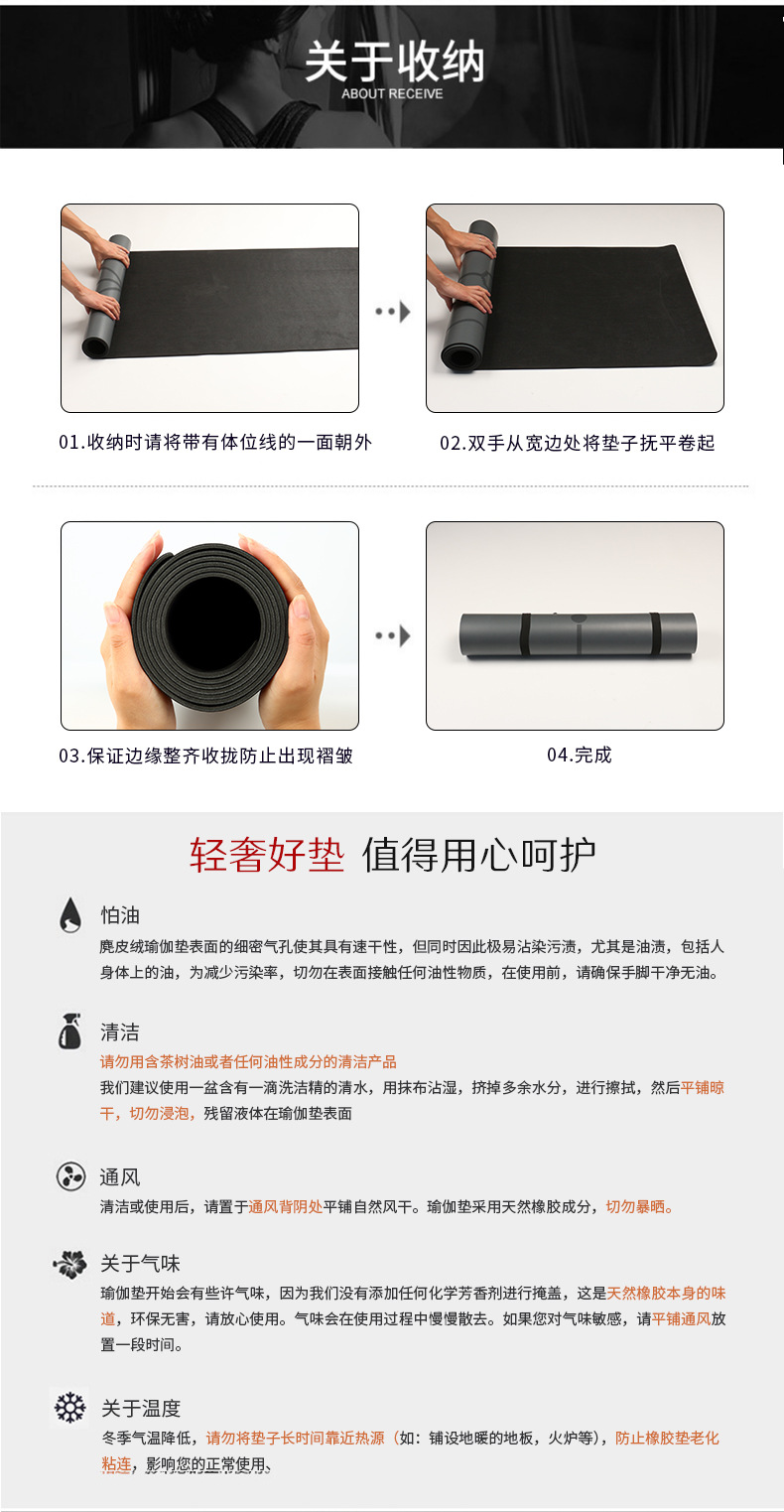 关于收纳
ABOUT RECEIVE

01.收纳时请将带有体位线的一面朝外

02.双手从宽边处将垫子抚平卷起

03.保证边缘整齐收拢防止出现褶皱

04.完成

轻奢好垫 值得用心呵护

怕油
麂皮绒瑜伽垫表面的细密气孔使其具有速干性，但同时因此极易沾染污渍，尤其是油渍，包括人身体上的油，为减少污染率，切勿在表面接触任何油性物质，在使用前，请确保手脚干净无油。

清洁
请勿用含茶树油或者任何油性成分的清洁产品
我们建议使用一盆含有一滴洗洁精的清水，用抹布沾湿，挤掉多余水分，进行擦拭，然后平铺晾干，切勿浸泡，残留液体在瑜伽垫表面

通风
清洁或使用后，请置于通风背阴处平铺自然风干。瑜伽垫采用天然橡胶成分，切勿暴晒。

关于气味
瑜伽垫开始会有些许气味，因为我们没有添加任何化学芳香剂进行掩盖，这是天然橡胶本身的味道，环保无害，请放心使用。气味会在使用过程中慢慢散去。如果您对气味敏感，请平铺通风放置一段时间。

关于温度
冬季气温降低，请勿将垫子长时间靠近热源（如：铺设地暖的地板，火炉等），防止橡胶垫老化粘连，影响您的正常使用。