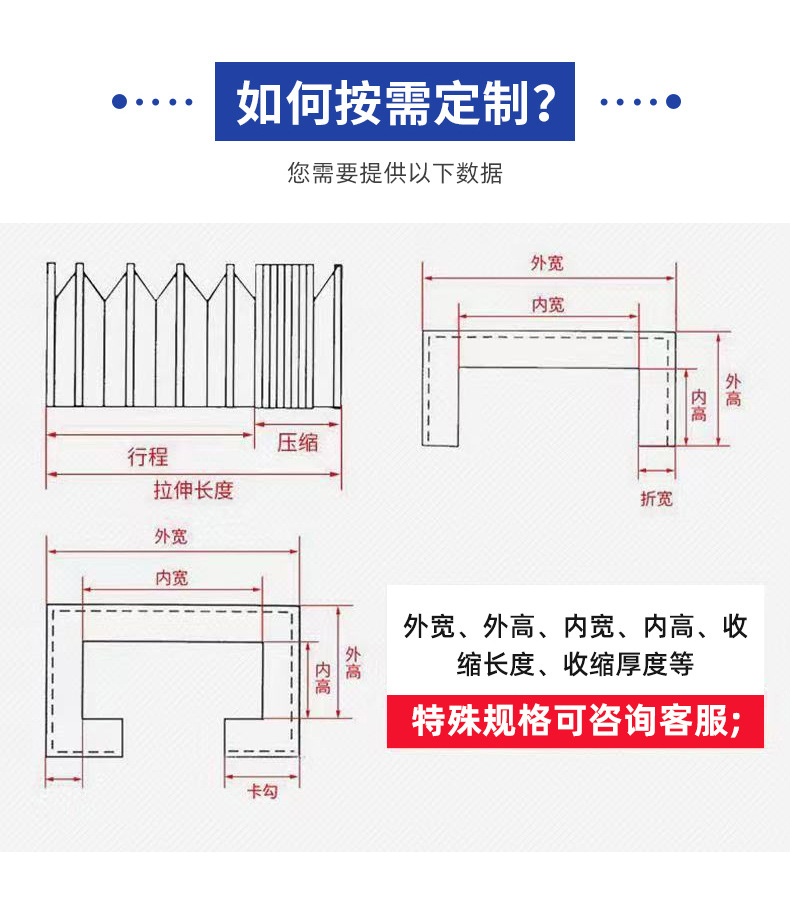 如何按需定制?

您需要提供以下数据

行程

压缩

拉伸长度

外宽

内宽

内高

外高

折宽

外宽

内宽

内高

外高

卡勾

外宽、外高、内宽、内高、收缩长度、收缩厚度等

特殊规格可咨询客服;