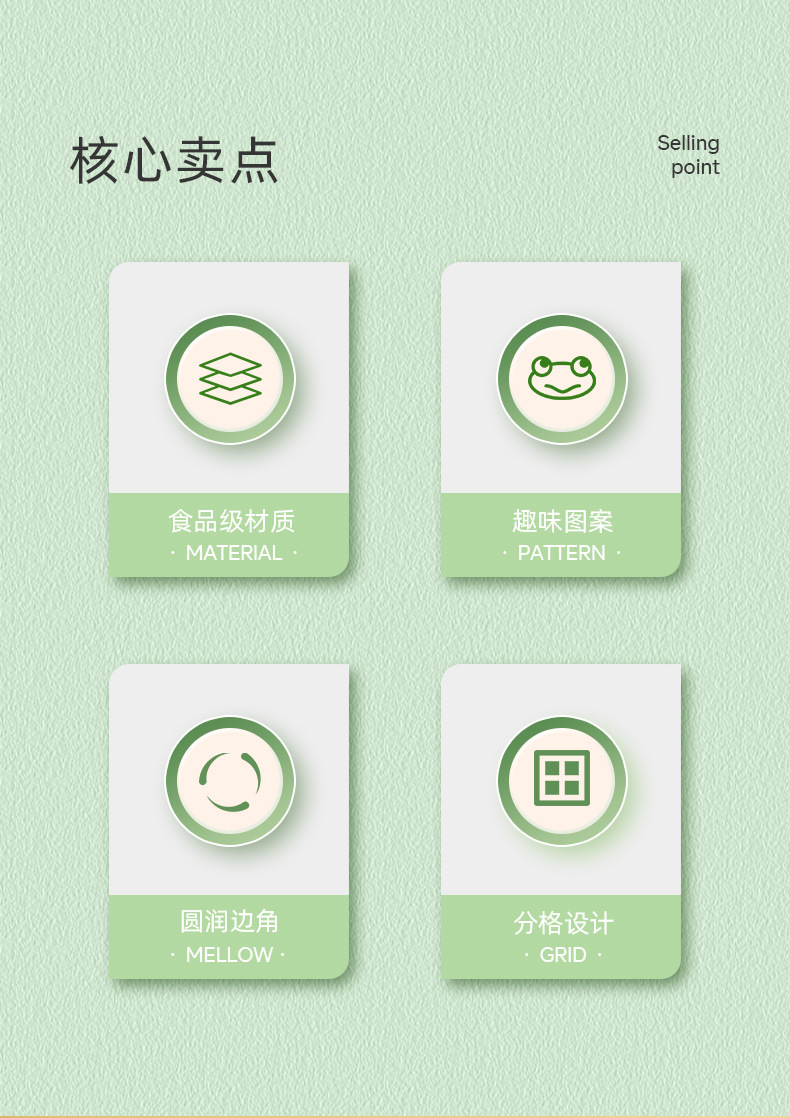 核心卖点

Selling point

食品级材质
· MATERIAL ·

趣味图案
· PATTERN ·

圆润边角
· MELLOW ·

分格设计
· GRID ·