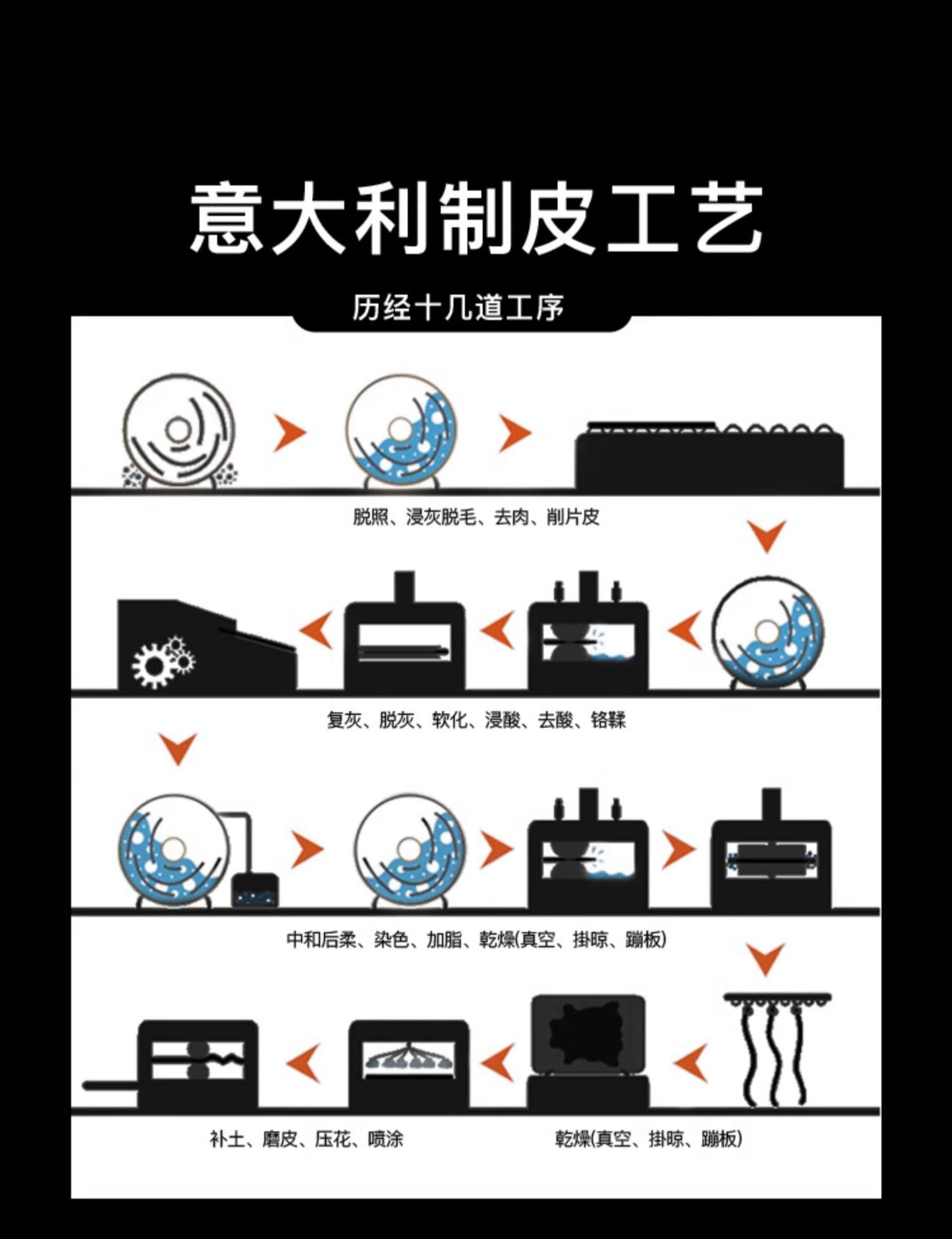 意大利制皮工艺

历经十几道工序

脱照、浸灰脱毛、去肉、削片皮

复灰、脱灰、软化、浸酸、去酸、铬鞣

中和后柔、染色、加脂、乾燥(真空、掛晾、蹦板)

补土、磨皮、压花、喷涂

乾燥(真空、掛晾、蹦板)