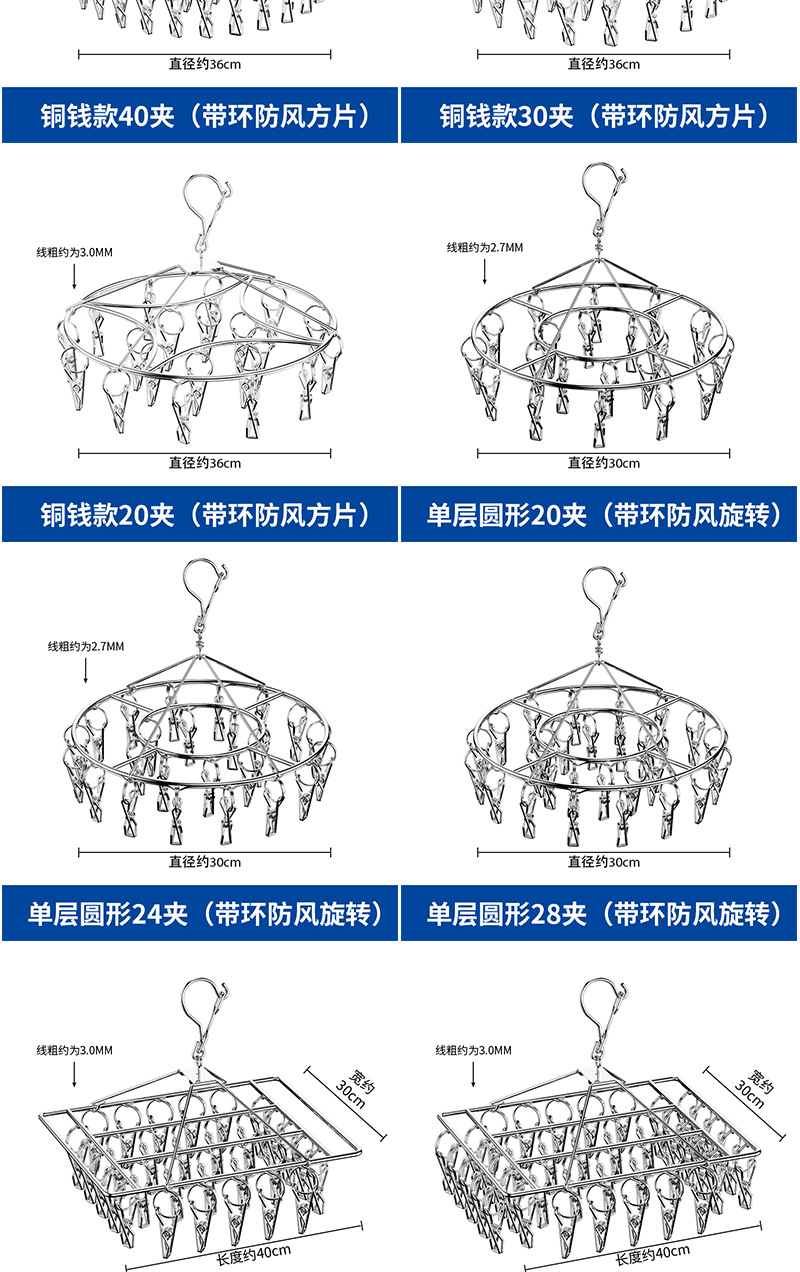 直径约36cm

直径约36cm

铜钱款40夹（带环防风方片）

铜钱款30夹（带环防风方片）

线粗约为3.0MM

直径约36cm

线粗约为2.7MM

直径约30cm

铜钱款20夹（带环防风方片）

单层圆形20夹（带环防风旋转）

线粗约为2.7MM

直径约30cm

直径约30cm

单层圆形24夹（带环防风旋转）

单层圆形28夹（带环防风旋转）

线粗约为3.0MM

宽约30cm

长度约40cm

线粗约为3.0MM

宽约30cm

长度约40cm