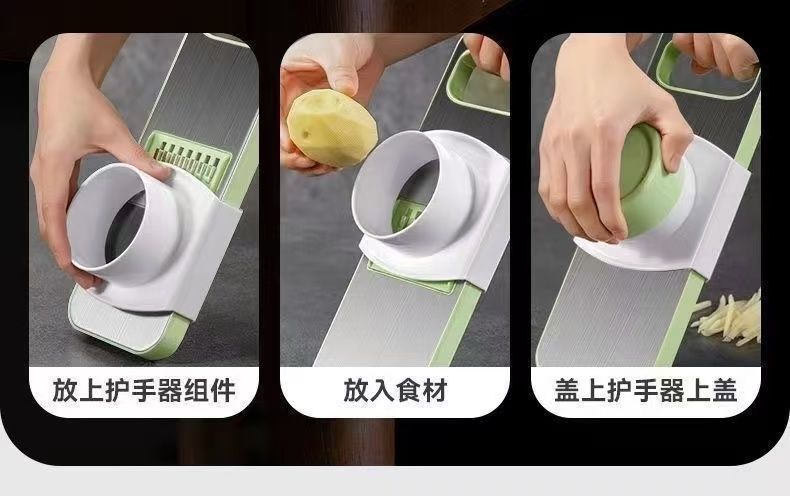 放上护手器组件

放入食材

盖上护手器上盖