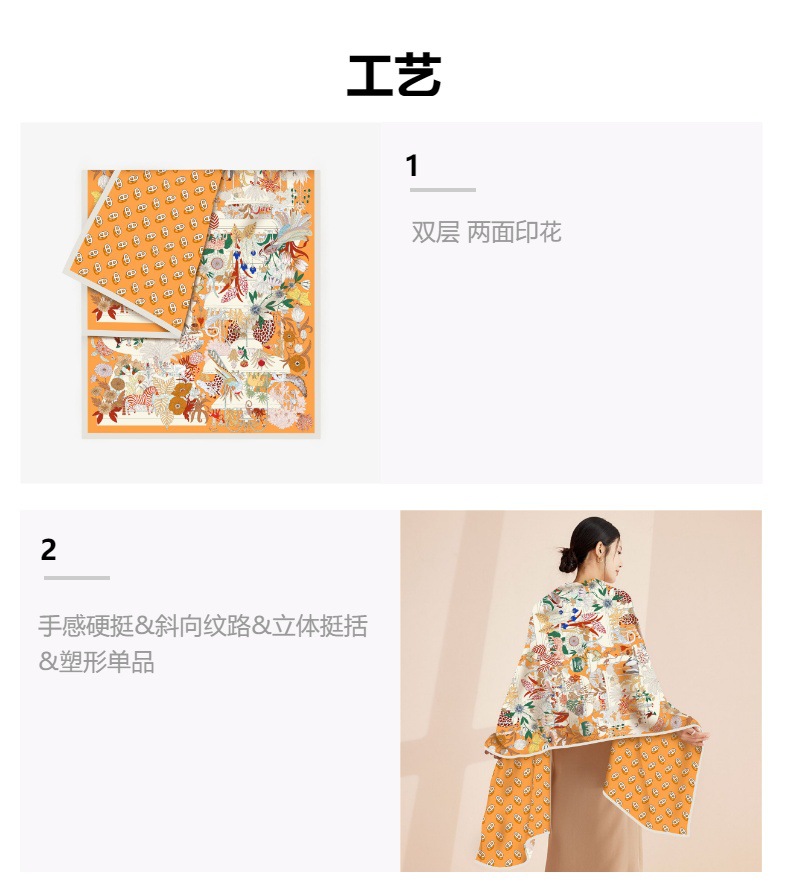 工艺

1

双层 两面印花

2

手感硬挺&斜向纹路&立体挺括&塑形单品