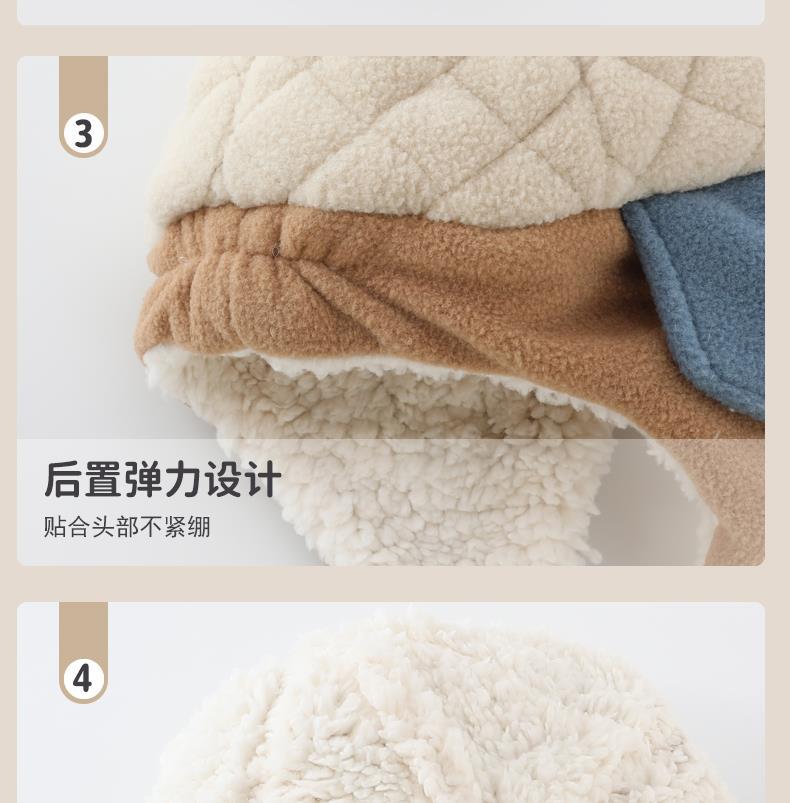 3

后置弹力设计
贴合头部不紧绷

4