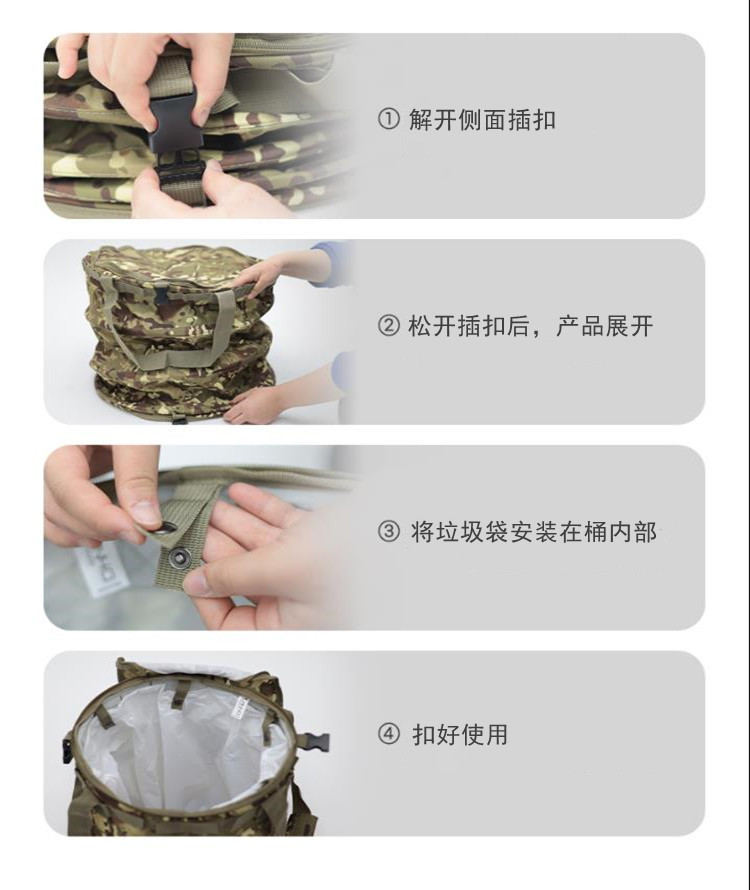 ① 解开侧面插扣

② 松开插扣后，产品展开

③ 将垃圾袋安装在桶内部

④ 扣好使用