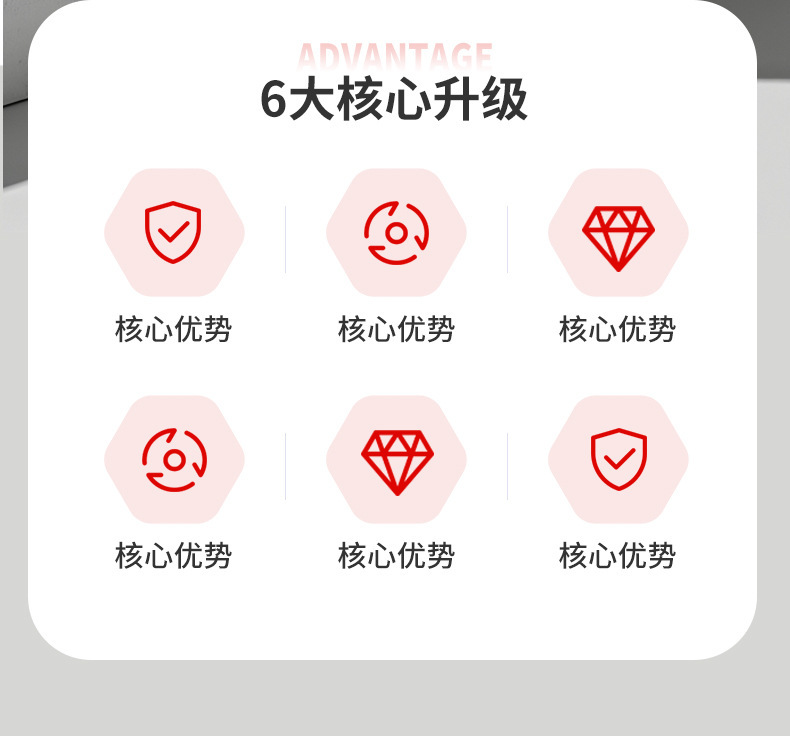 ADVANTAGE
6大核心升级

核心优势

核心优势

核心优势

核心优势

核心优势

核心优势