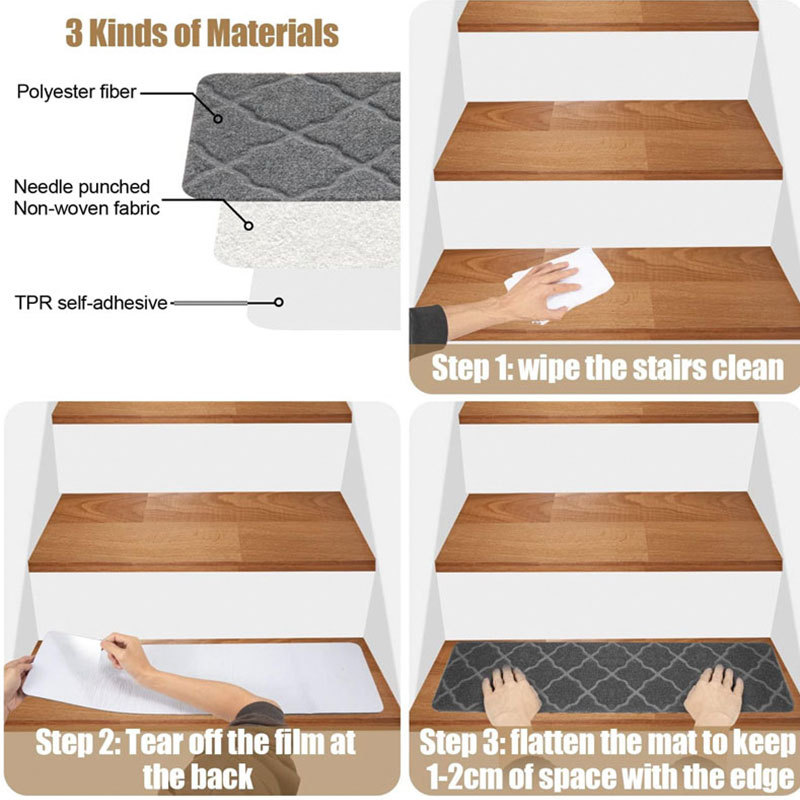 3 Kinds of Materials

Polyester fiber

Needle punched
Non-woven fabric

TPR self-adhesive

Step 1: wipe the stairs clean

Step 2: Tear off the film at the back

Step 3: flatten the mat to keep 1-2cm of space with the edge