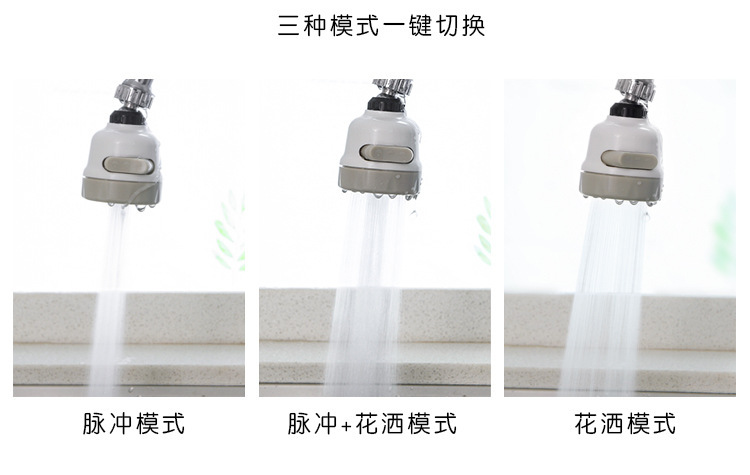 三种模式一键切换

脉冲模式

脉冲+花洒模式

花洒模式