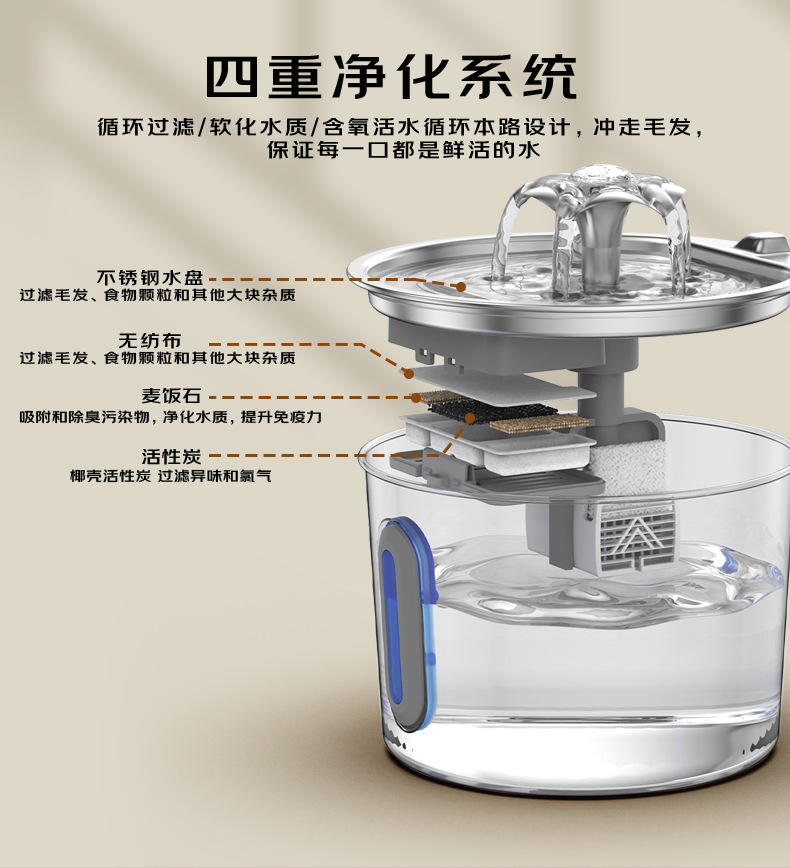 四重净化系统

循环过滤/软化水质/含氧活水循环本路设计，冲走毛发，保证每一口都是鲜活的水

不锈钢水盘
过滤毛发、食物颗粒和其他大块杂质

无纺布
过滤毛发、食物颗粒和其他大块杂质

麦饭石
吸附和除臭污染物，净化水质，提升免疫力

活性炭
椰壳活性炭 过滤异味和氯气