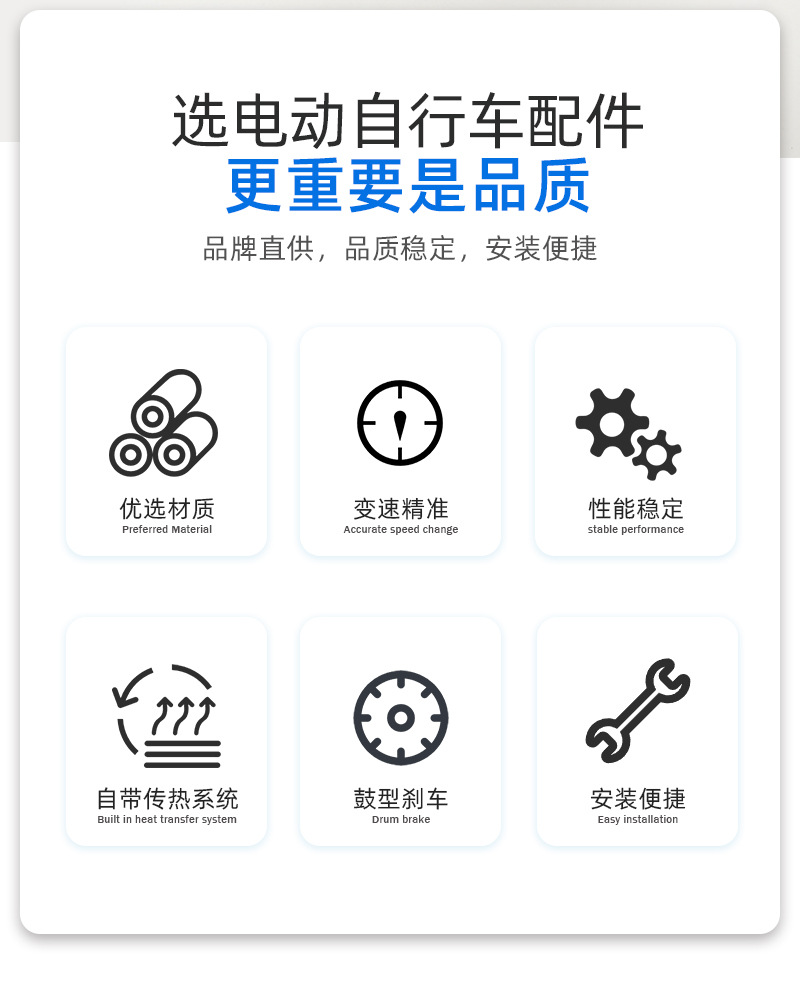 选电动自行车配件
更重要是品质

品牌直供，品质稳定，安装便捷

优选材质
Preferred Material

变速精准
Accurate speed change

性能稳定
stable performance

自带传热系统
Built in heat transfer system

鼓型刹车
Drum brake

安装便捷
Easy installation