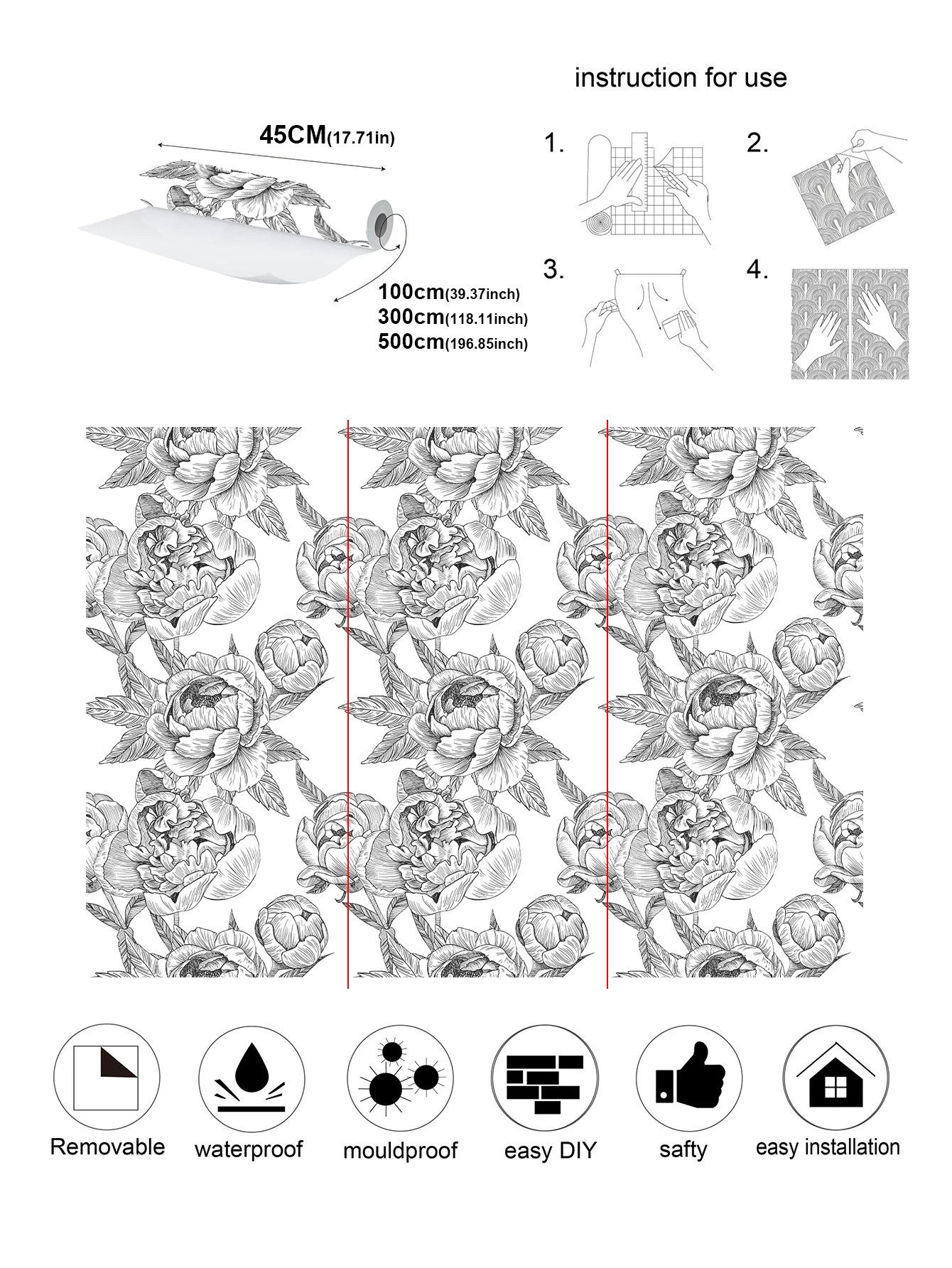 instruction for use

45CM(17.71in)

100cm(39.37inch)
300cm(118.11inch)
500cm(196.85inch)

1.

2.

3.

4.

Removable

waterproof

mouldproof

easy DIY

safty

easy installation