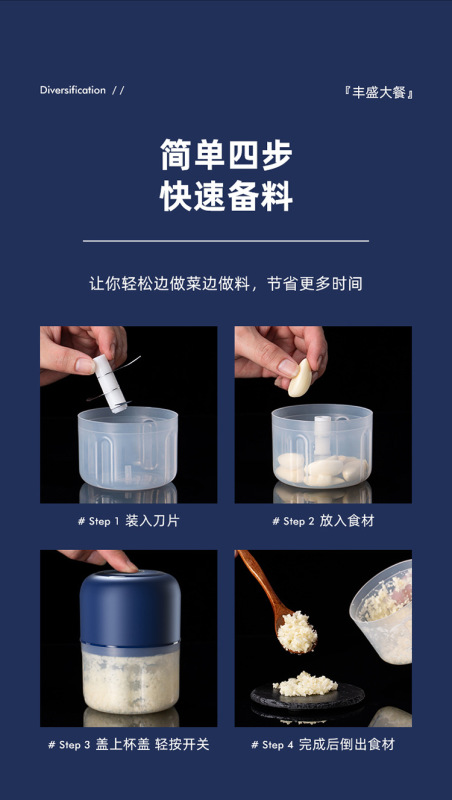 Diversification //

『丰盛大餐』

简单四步
快速备料

让你轻松边做菜边做料，节省更多时间

# Step 1 装入刀片

# Step 2 放入食材

# Step 3 盖上杯盖 轻按开关

# Step 4 完成后倒出食材