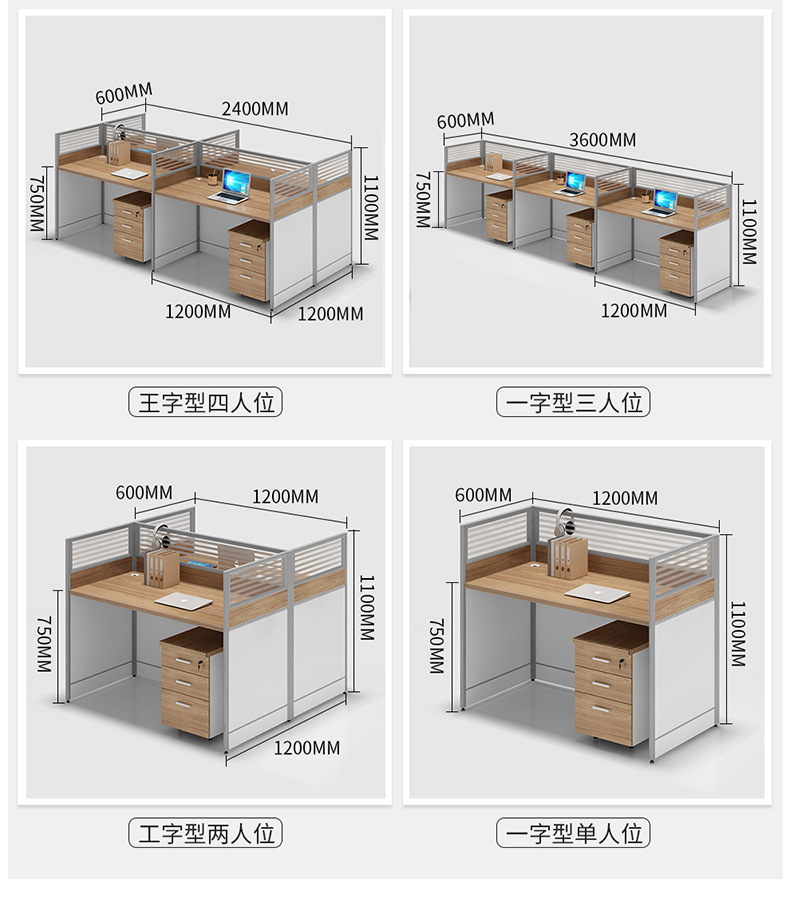 600MM
2400MM
750MM
1100MM
1200MM
1200MM

王字型四人位

600MM
3600MM
750MM
1100MM
1200MM

一字型三人位

600MM
1200MM
750MM
1100MM
1200MM

工字型两人位

600MM
1200MM
750MM
1100MM

一字型单人位