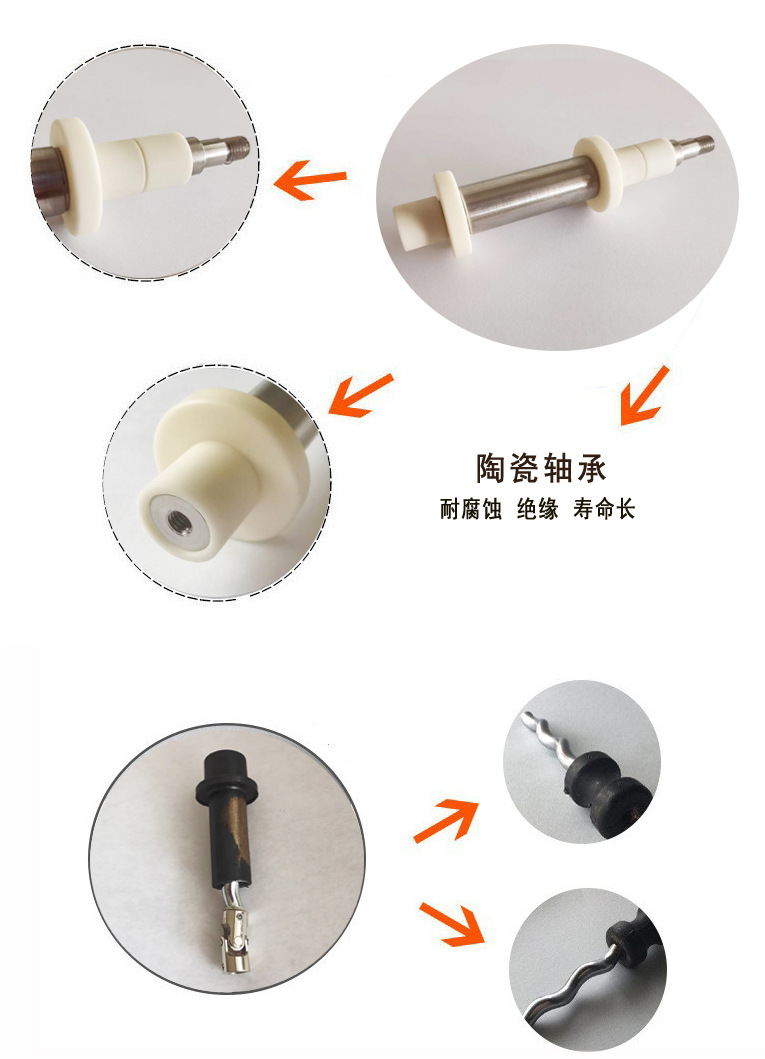 陶瓷轴承
耐腐蚀 绝缘 寿命长