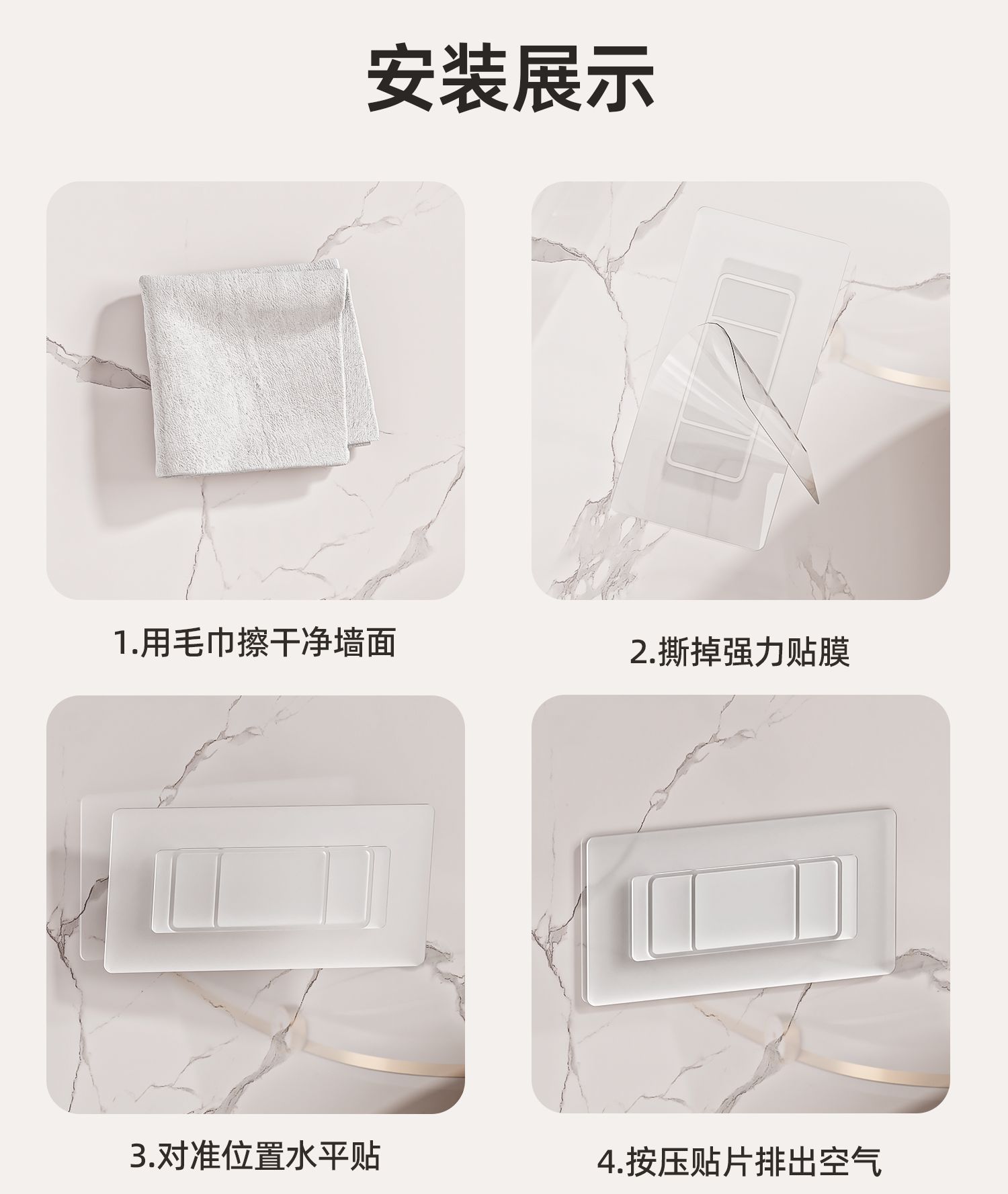 安装展示

1.用毛巾擦干净墙面

2.撕掉强力贴膜

3.对准位置水平贴

4.按压贴片排出空气