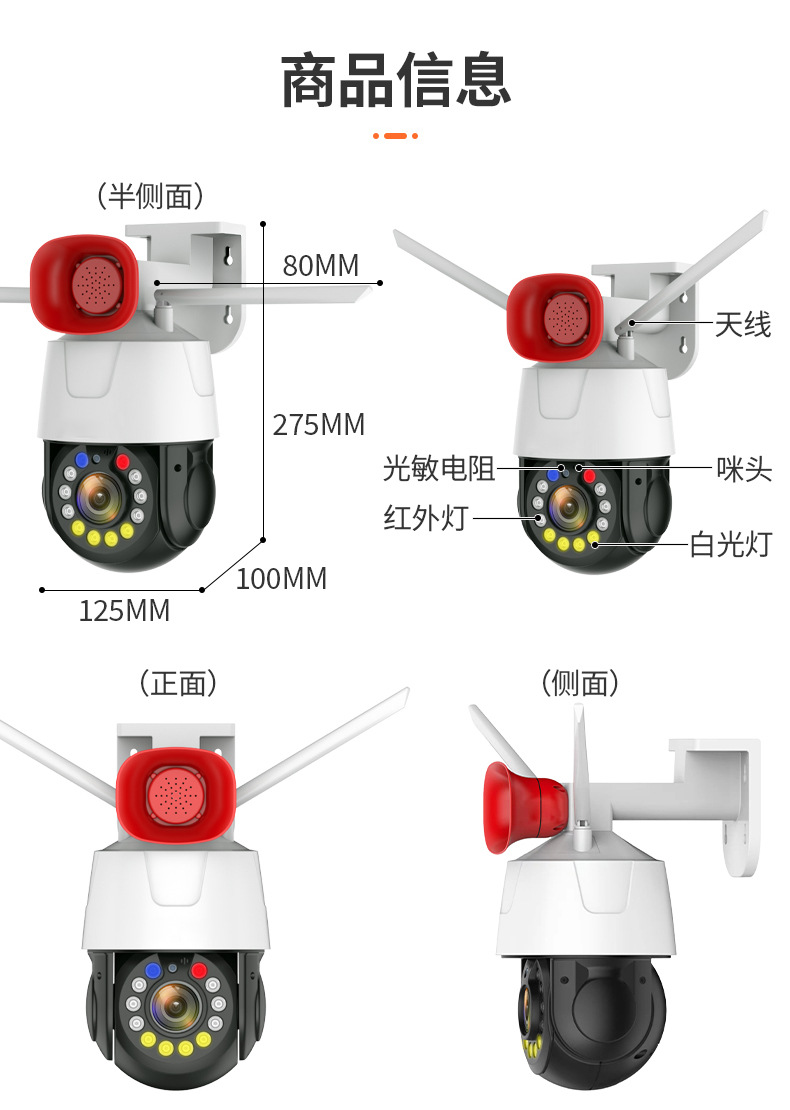 商品信息

（半侧面）

80MM

275MM

100MM

125MM

天线

光敏电阻

咪头

红外灯

白光灯

（正面）

（侧面）