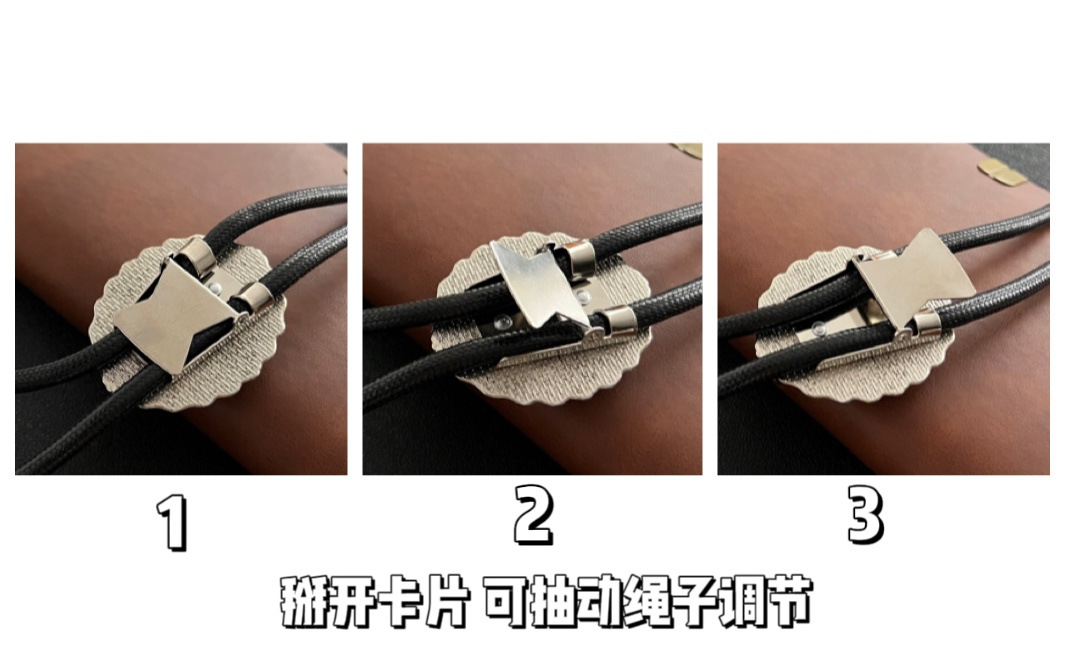 1

2

3

掰开卡片 可抽动绳子调节