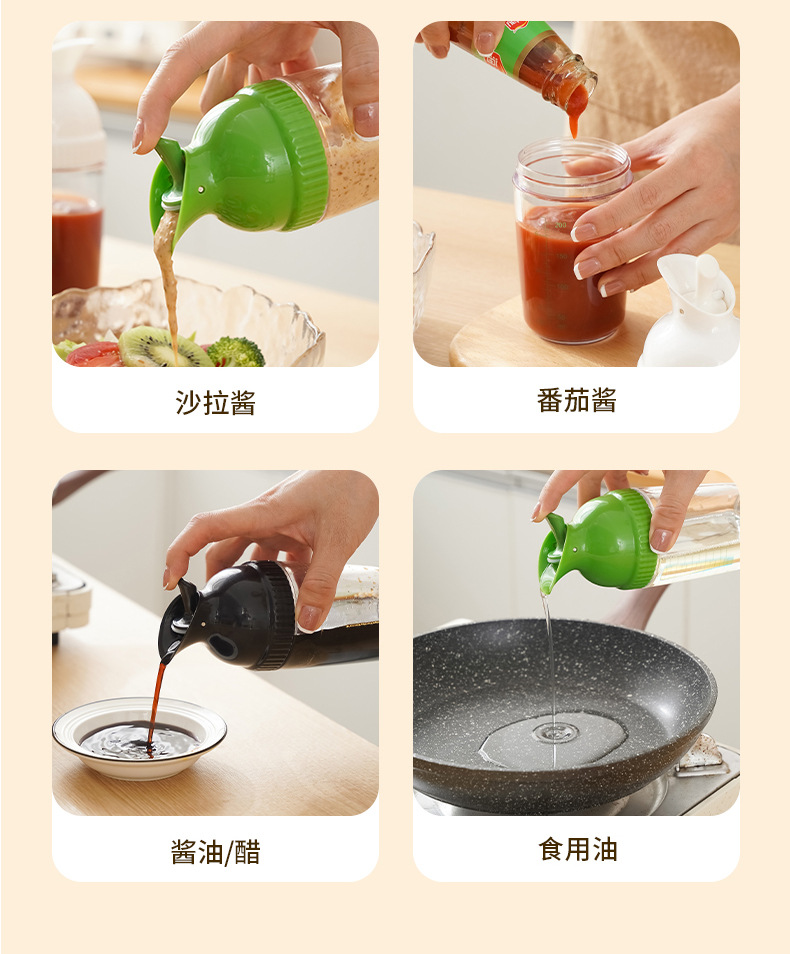 沙拉酱

番茄酱

酱油/醋

食用油