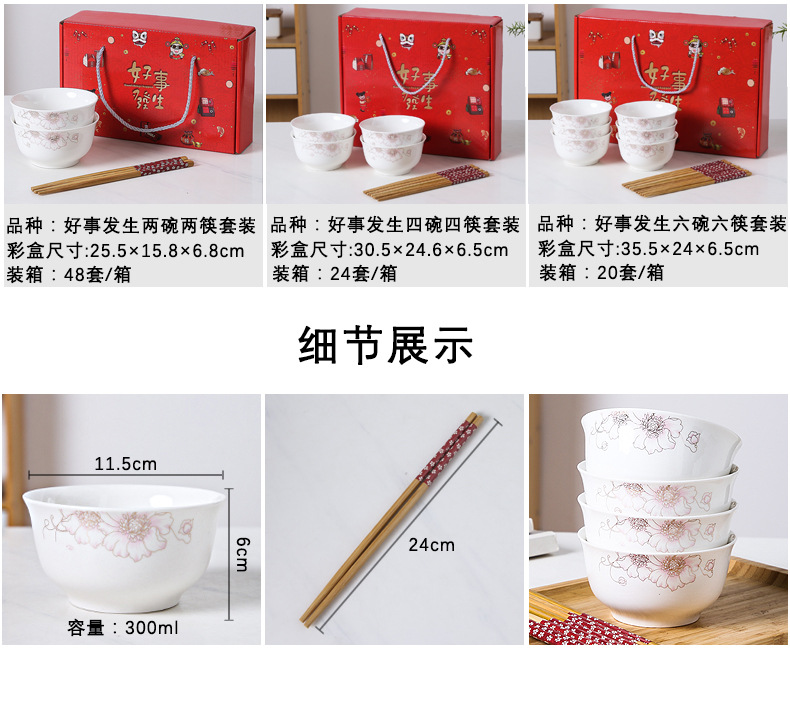 好事發生

品种：好事发生两碗两筷套装
彩盒尺寸:25.5×15.8×6.8cm
装箱：48套/箱

好事發生

品种：好事发生四碗四筷套装
彩盒尺寸:30.5×24.6×6.5cm
装箱：24套/箱

好事發生

品种：好事发生六碗六筷套装
彩盒尺寸:35.5×24×6.5cm
装箱：20套/箱

细节展示

11.5cm
6cm
容量：300ml

24cm