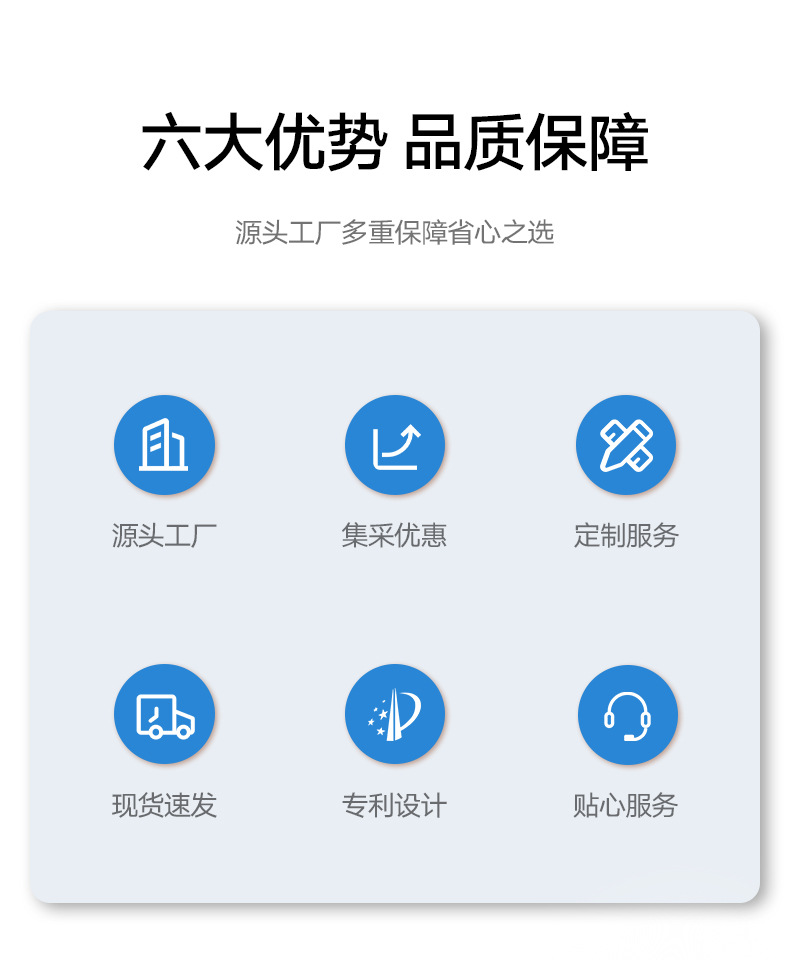 六大优势 品质保障

源头工厂多重保障省心之选

源头工厂

集采优惠

定制服务

现货速发

专利设计

贴心服务