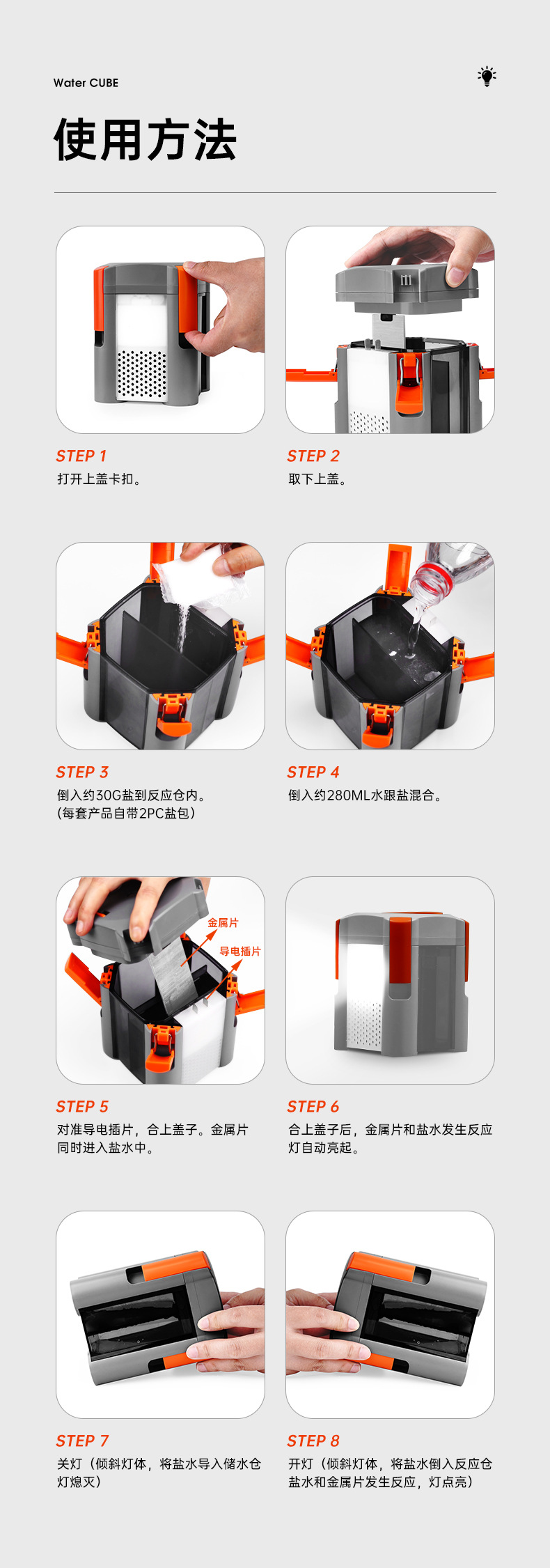 Water CUBE

使用方法

STEP 1
打开上盖卡扣。

STEP 2
取下上盖。

STEP 3
倒入约30G盐到反应仓内。
(每套产品自带2PC盐包)

STEP 4
倒入约280ML水跟盐混合。

金属片
导电插片

STEP 5
对准导电插片，合上盖子。金属片同时进入盐水中。

STEP 6
合上盖子后，金属片和盐水发生反应灯自动亮起。

STEP 7
关灯（倾斜灯体，将盐水导入储水仓灯熄灭）

STEP 8
开灯（倾斜灯体，将盐水倒入反应仓盐水和金属片发生反应，灯点亮）