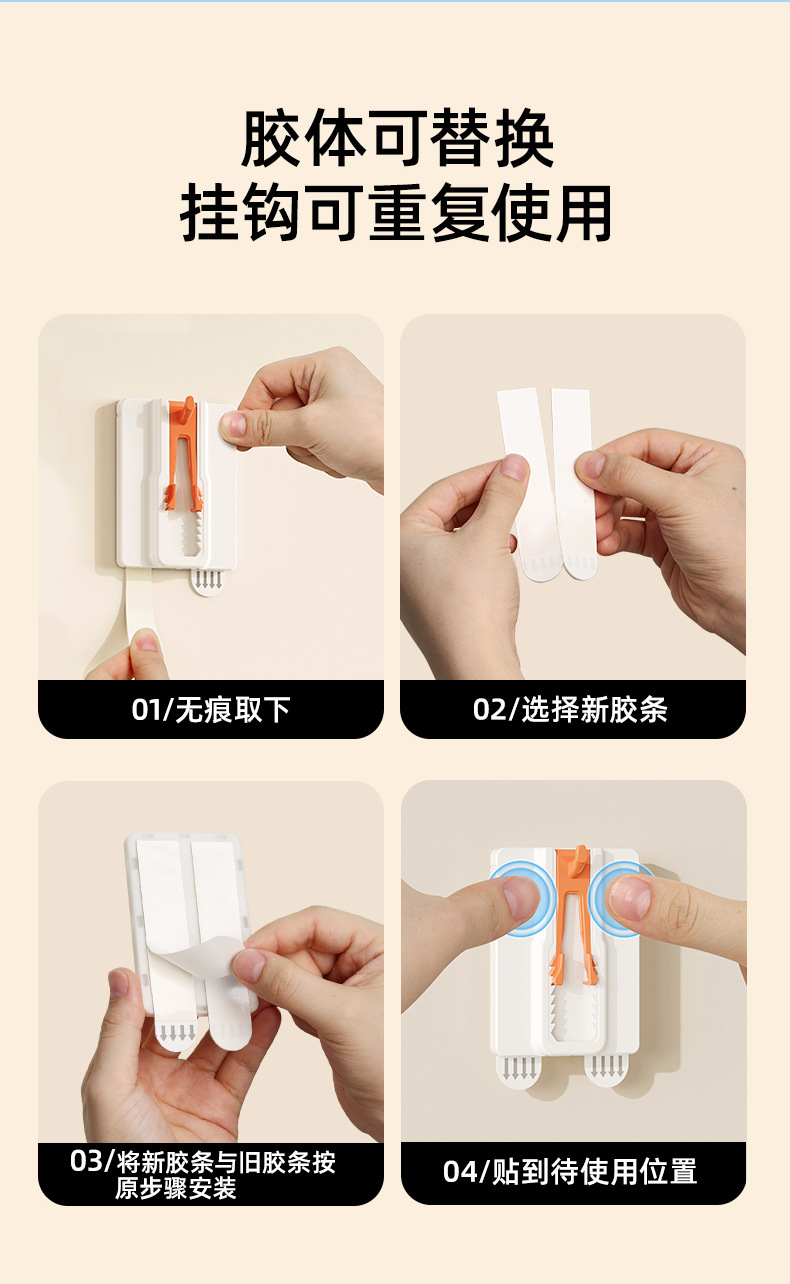 胶体可替换
挂钩可重复使用

01/无痕取下

02/选择新胶条

03/将新胶条与旧胶条按原步骤安装

04/贴到待使用位置