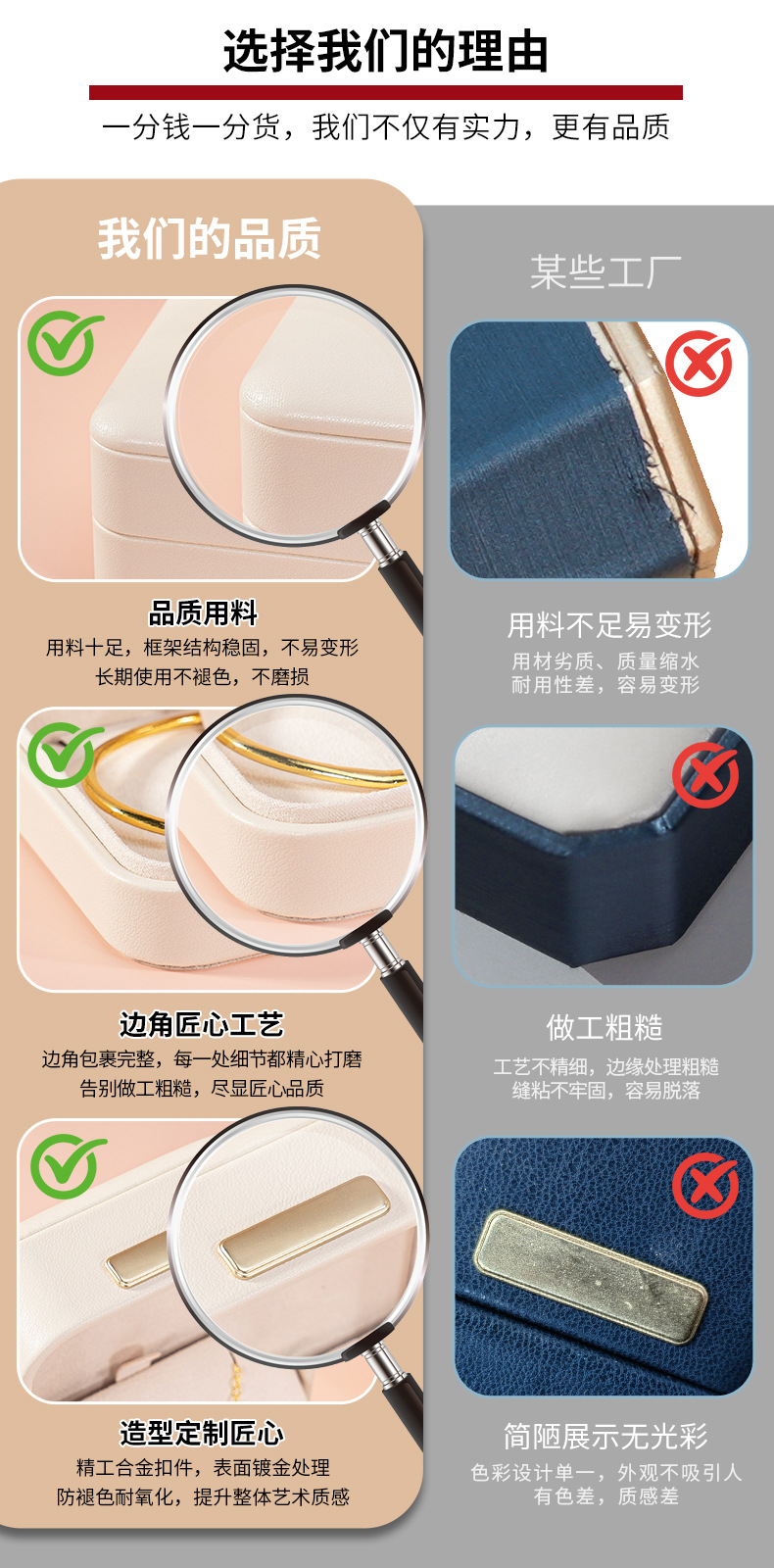 选择我们的理由

一分钱一分货，我们不仅有实力，更有品质

我们的品质

品质用料
用料十足，框架结构稳固，不易变形
长期使用不褪色，不磨损

边角匠心工艺
边角包裹完整，每一处细节都精心打磨
告别做工粗糙，尽显匠心品质

造型定制匠心
精工合金扣件，表面镀金处理
防褪色耐氧化，提升整体艺术质感

某些工厂

用料不足易变形
用材劣质、质量缩水
耐用性差，容易变形

做工粗糙
工艺不精细，边缘处理粗糙
缝粘不牢固，容易脱落

简陋展示无光彩
色彩设计单一，外观不吸引人
有色差，质感差