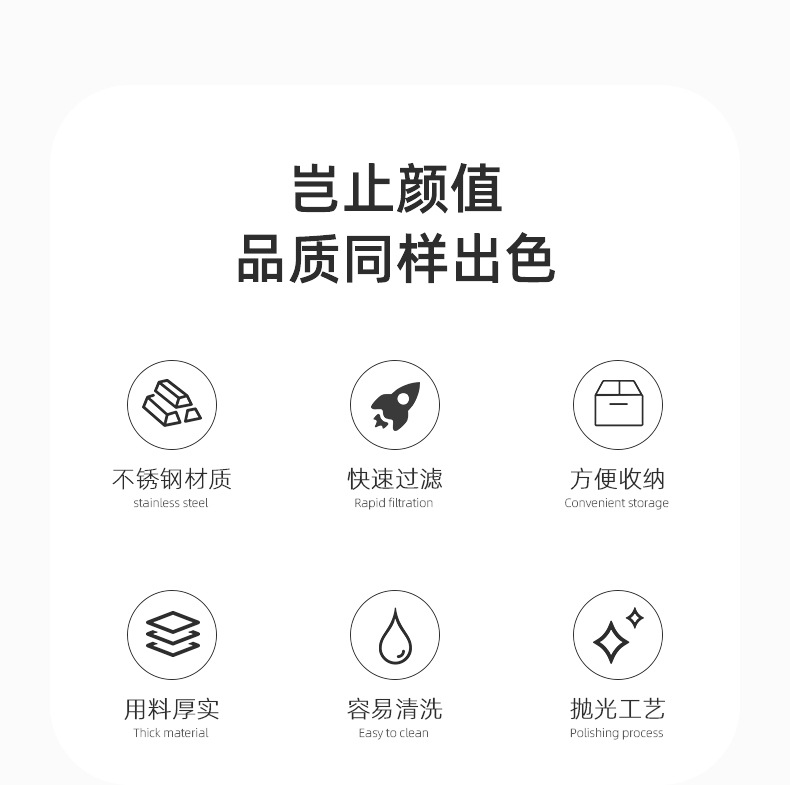 岂止颜值
品质同样出色

不锈钢材质
stainless steel

快速过滤
Rapid filtration

方便收纳
Convenient storage

用料厚实
Thick material

容易清洗
Easy to clean

抛光工艺
Polishing process