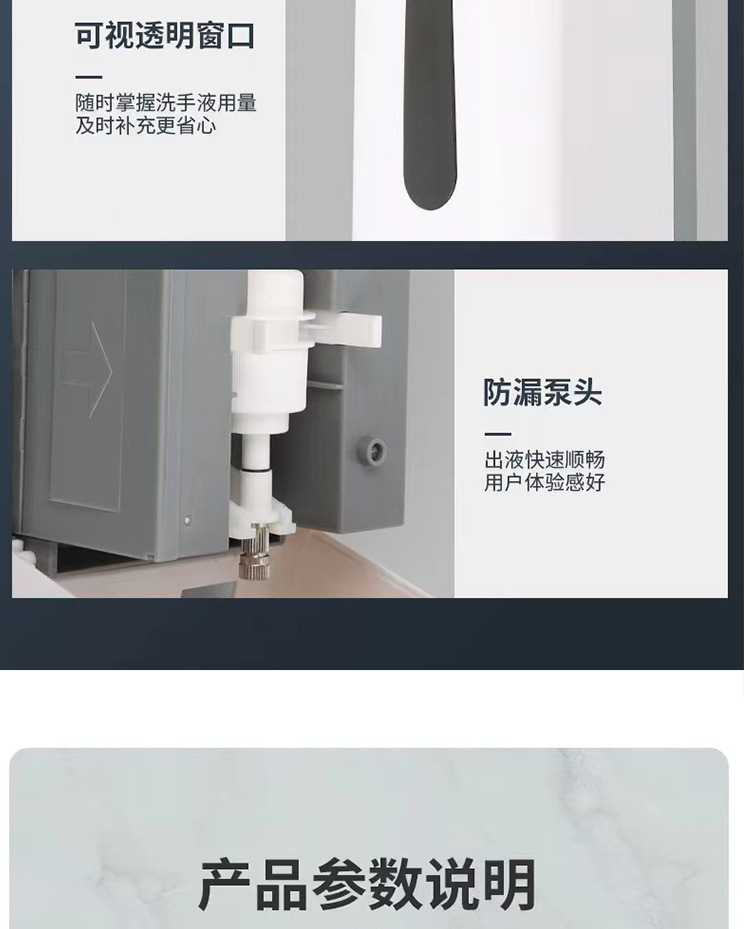 可视透明窗口

随时掌握洗手液用量
及时补充更省心

防漏泵头

出液快速顺畅
用户体验感好

产品参数说明