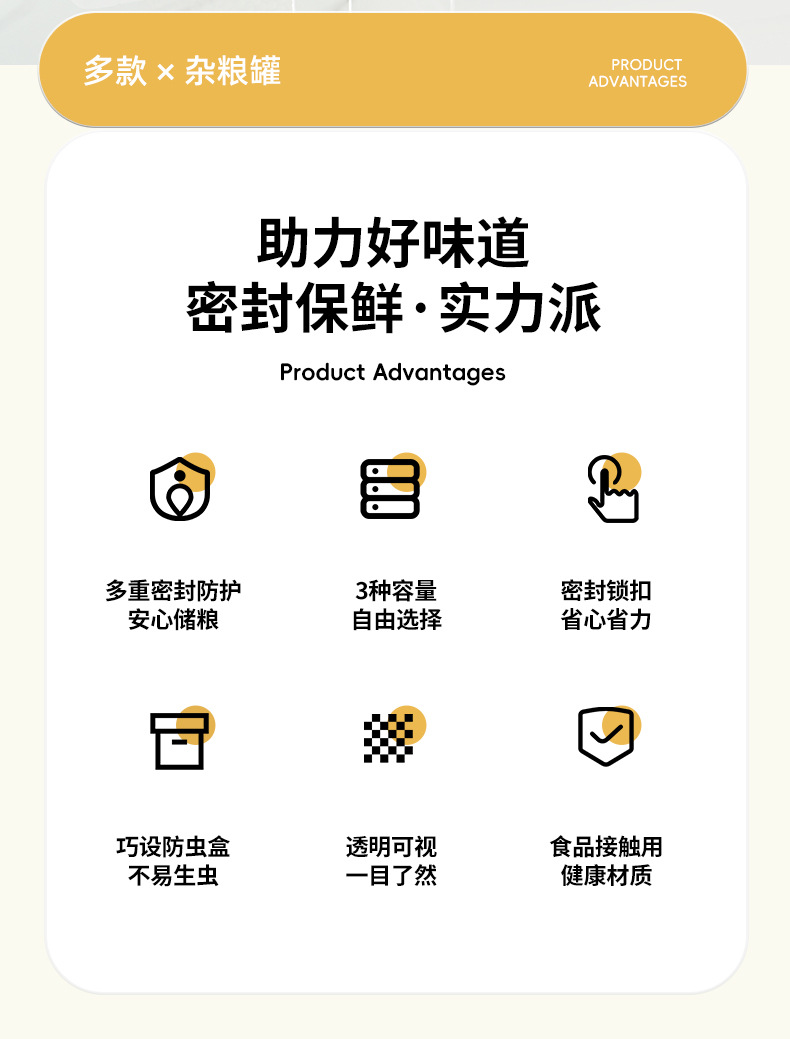 多款 × 杂粮罐

PRODUCT
ADVANTAGES

助力好味道
密封保鲜·实力派

Product Advantages

多重密封防护
安心储粮

3种容量
自由选择

密封锁扣
省心省力

巧设防虫盒
不易生虫

透明可视
一目了然

食品接触用
健康材质