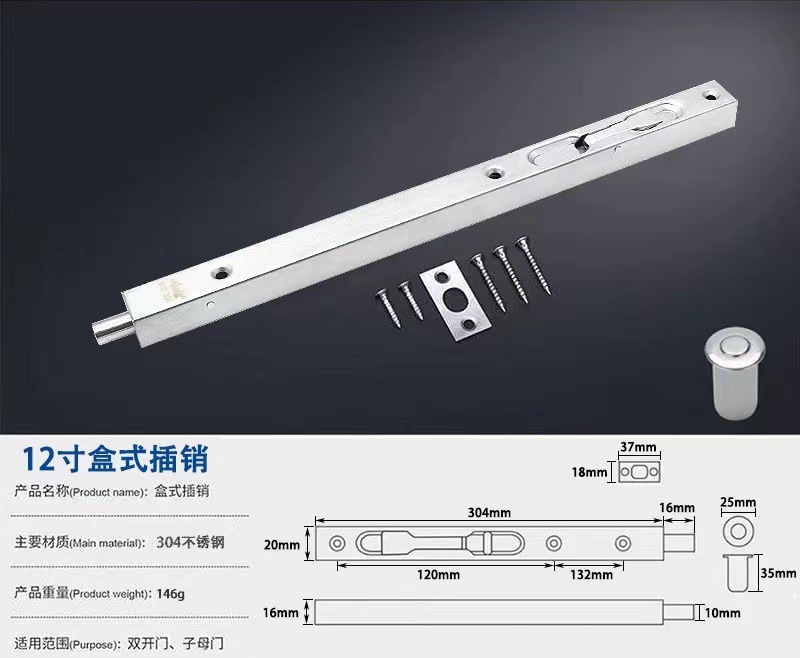 12寸盒式插销

产品名称(Product name): 盒式插销

主要材质(Main material): 304不锈钢

产品重量(Product weight): 146g

适用范围(Purpose): 双开门、子母门

37mm
18mm
304mm
16mm
25mm
20mm
120mm
132mm
35mm
16mm
10mm