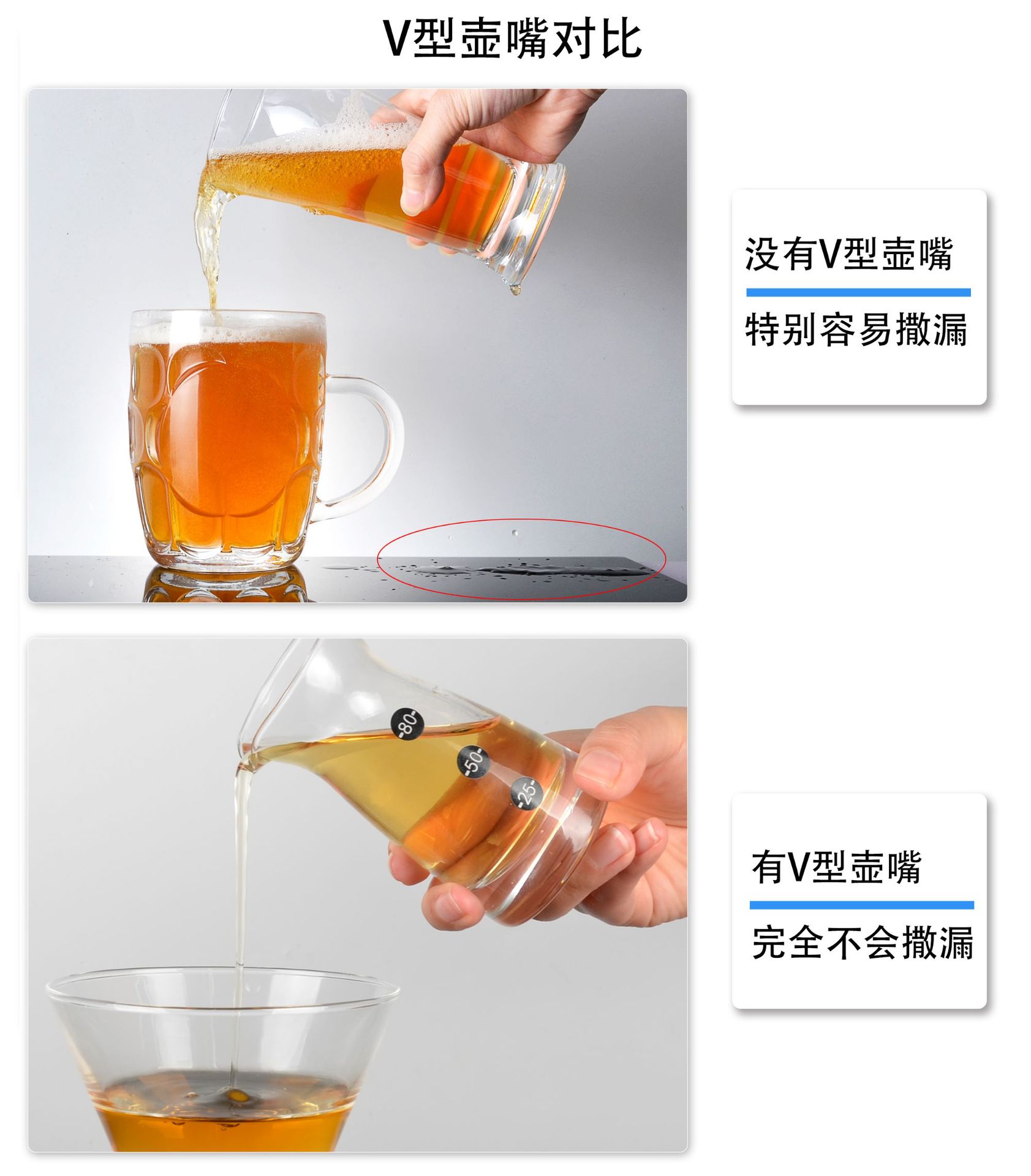 V型壶嘴对比

没有V型壶嘴

特别容易撒漏

-80-

-50-

-25-

有V型壶嘴

完全不会撒漏