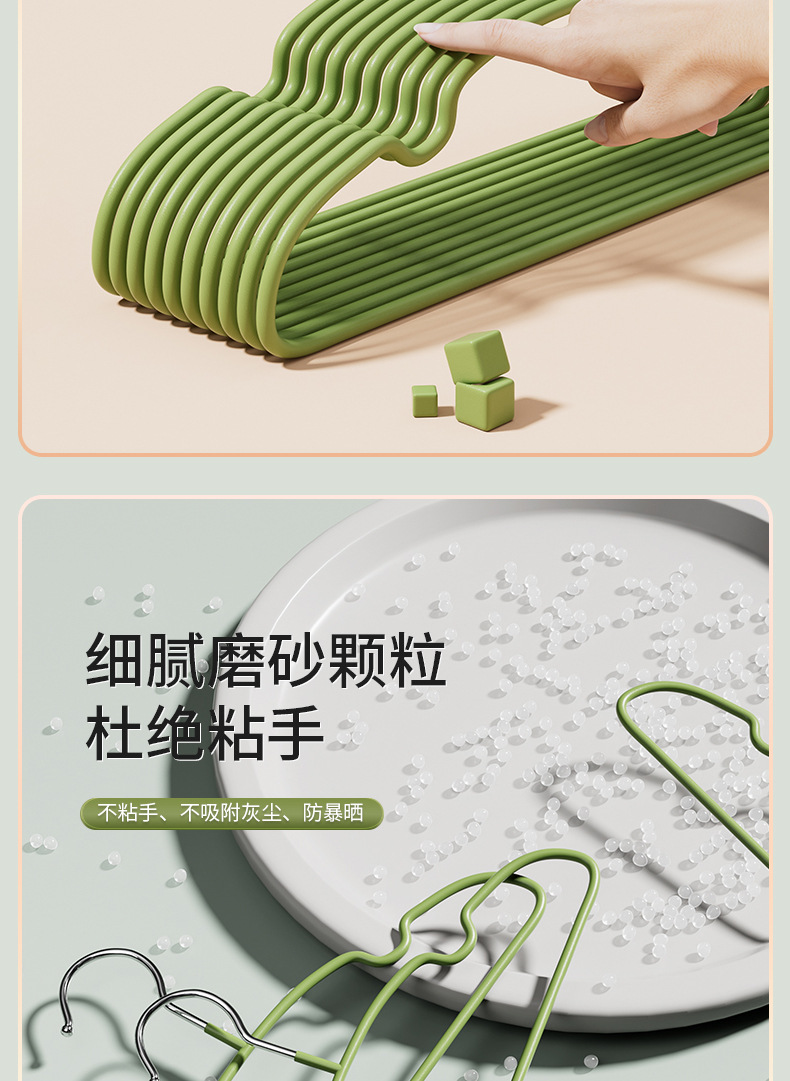 细腻磨砂颗粒
杜绝粘手

不粘手、不吸附灰尘、防暴晒