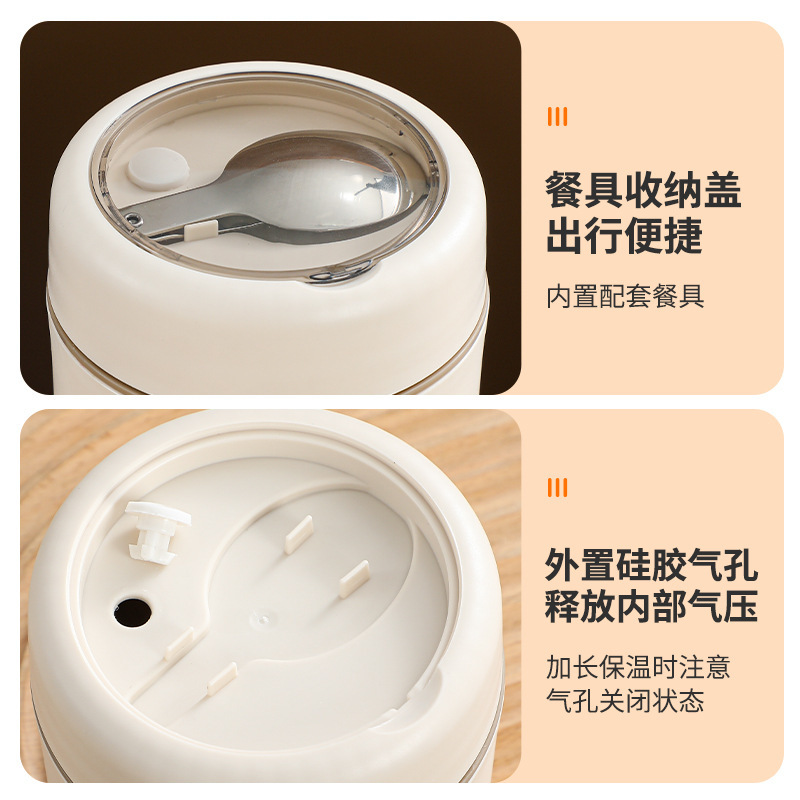 餐具收纳盖
出行便捷

内置配套餐具

外置硅胶气孔
释放内部气压

加长保温时注意
气孔关闭状态